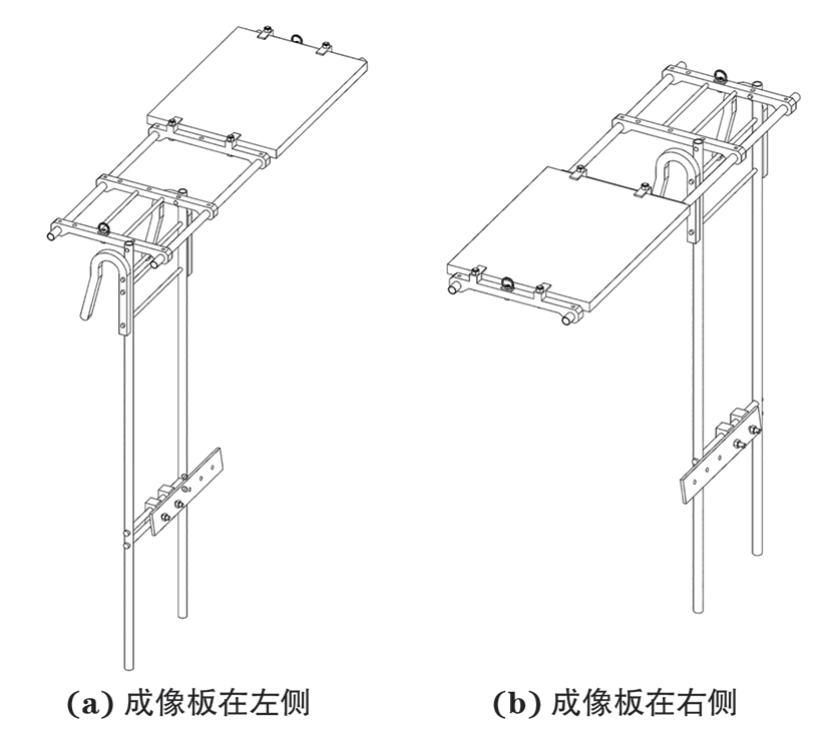 (a) 成像板在左侧

(b) 成像板在右侧