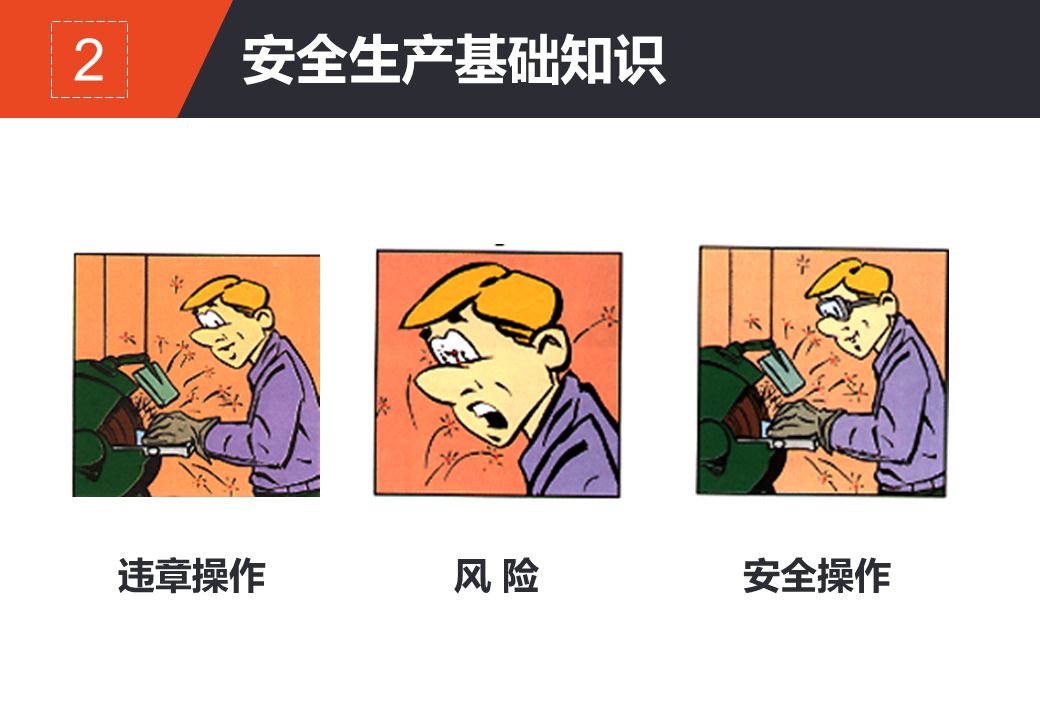 2

安全生产基础知识

违章操作

风 险

安全操作