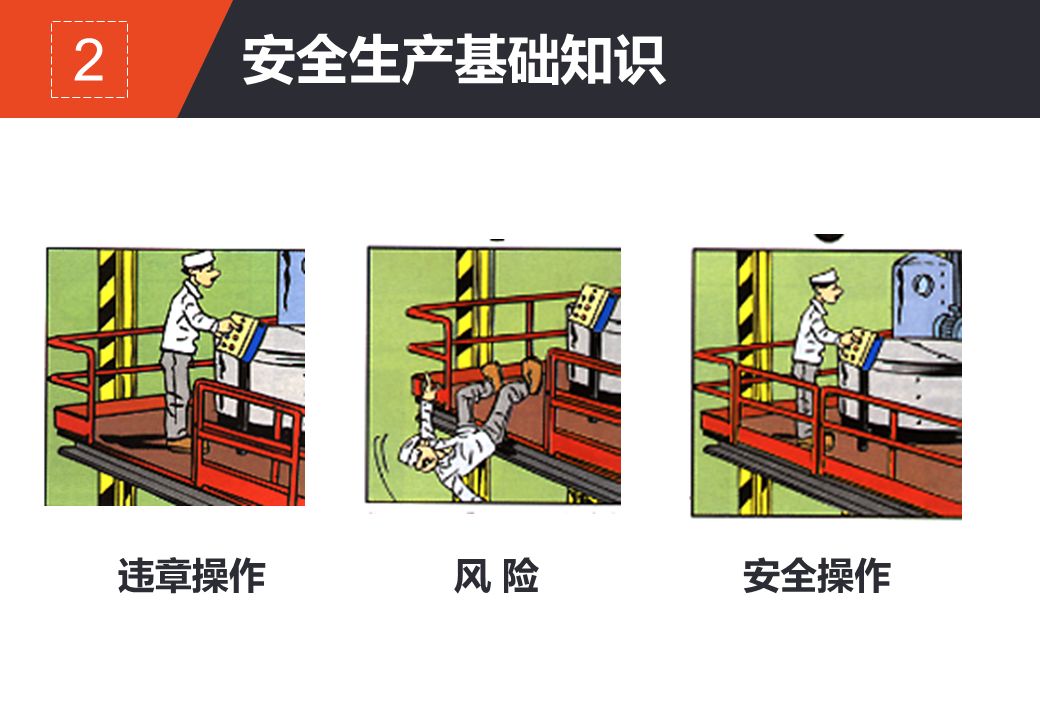 2

安全生产基础知识

违章操作

风 险

安全操作