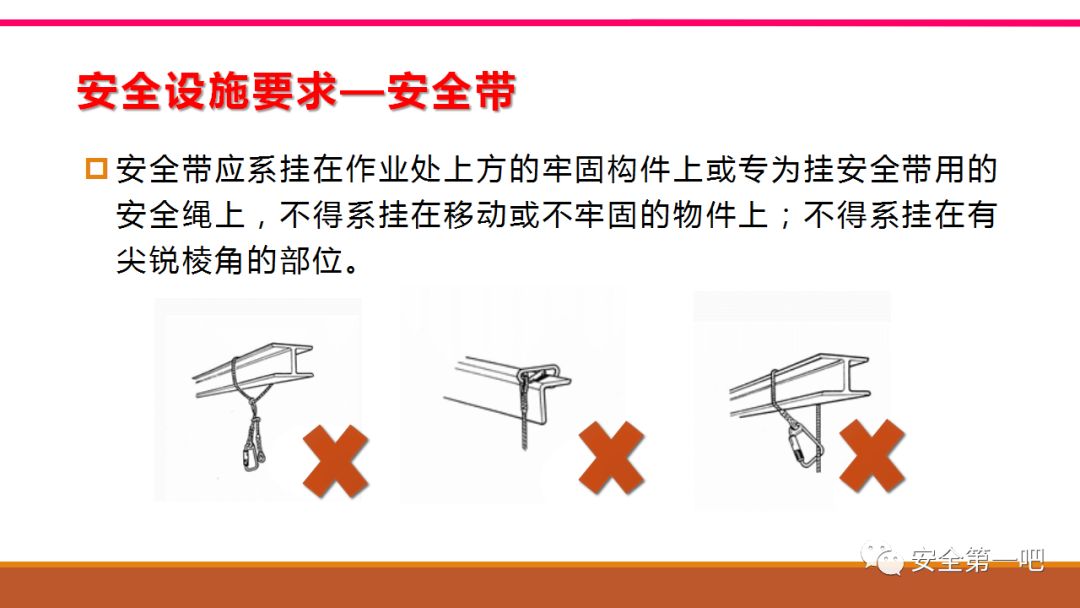 安全设施要求—安全带

安全带应系挂在作业处上方的牢固构件上或专为挂安全带用的安全绳上，不得系挂在移动或不牢固的物件上；不得系挂在有尖锐棱角的部位。

安全第一吧