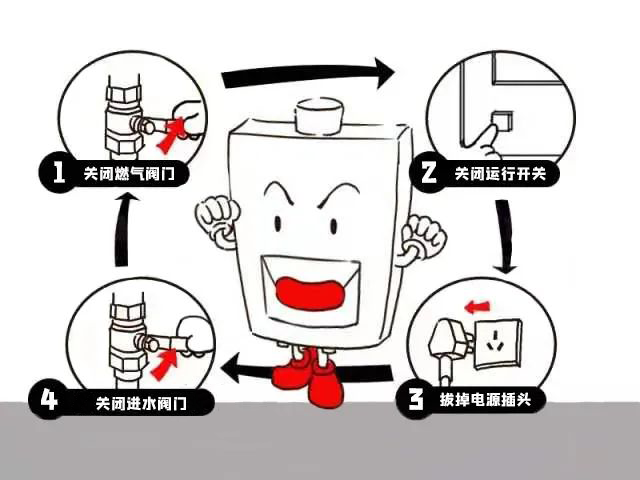 1 关闭燃气阀门

2 关闭运行开关

3 拔掉电源插头

4 关闭进水阀门