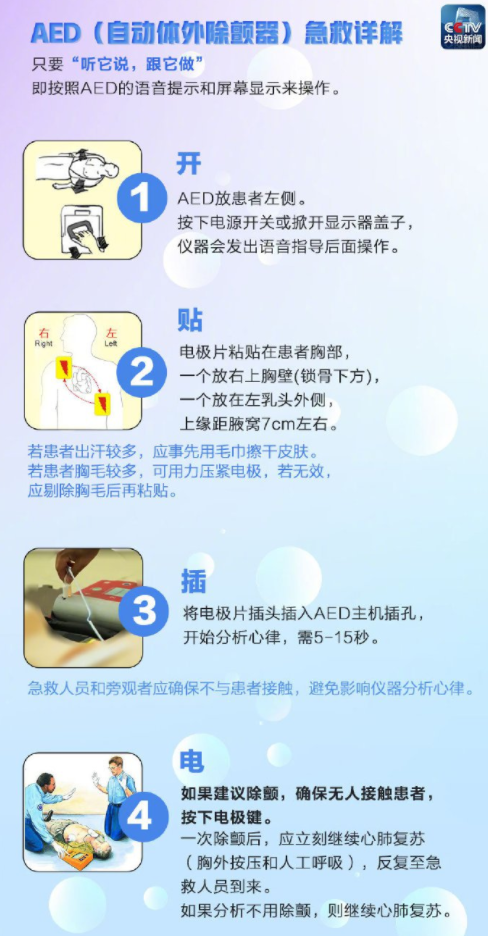 AED（自动体外除颤器）急救详解

CCTV 央视新闻

只要“听它说，跟它做”
即按照AED的语音提示和屏幕显示来操作。

1

开

AED放患者左侧。
按下电源开关或掀开显示器盖子，
仪器会发出语音指导后面操作。

右 Right 左 Left

2

贴

电极片粘贴在患者胸部，
一个放右上胸壁(锁骨下方)，
一个放在左乳头外侧，
上缘距腋窝7cm左右。

若患者出汗较多，应事先用毛巾擦干皮肤。
若患者胸毛较多，可用力压紧电极，若无效，
应剔除胸毛后再粘贴。

3

插

将电极片插头插入AED主机插孔，
开始分析心律，需5-15秒。

急救人员和旁观者应确保不与患者接触，避免影响仪器分析心律。

4

电

如果建议除颤，确保无人接触患者，
按下电极键。
一次除颤后，应立刻继续心肺复苏
（胸外按压和人工呼吸），反复至急
救人员到来。
如果分析不用除颤，则继续心肺复苏。