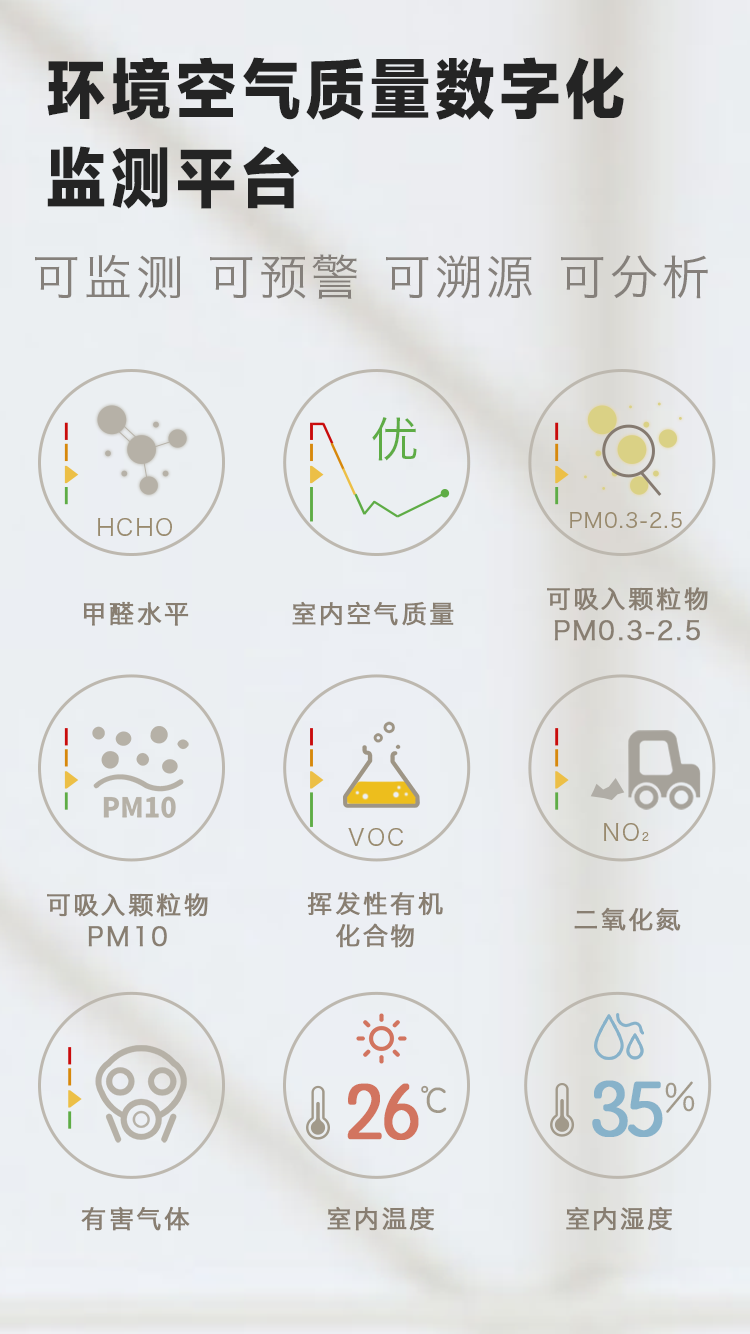 环境空气质量数字化
监测平台

可监测 可预警 可溯源 可分析

HCHO

甲醛水平

优

室内空气质量

PM0.3-2.5

可吸入颗粒物
PM0.3-2.5

PM10

可吸入颗粒物
PM10

VOC

挥发性有机
化合物

$NO_2$

二氧化氮

有害气体

26℃

室内温度

35%

室内湿度