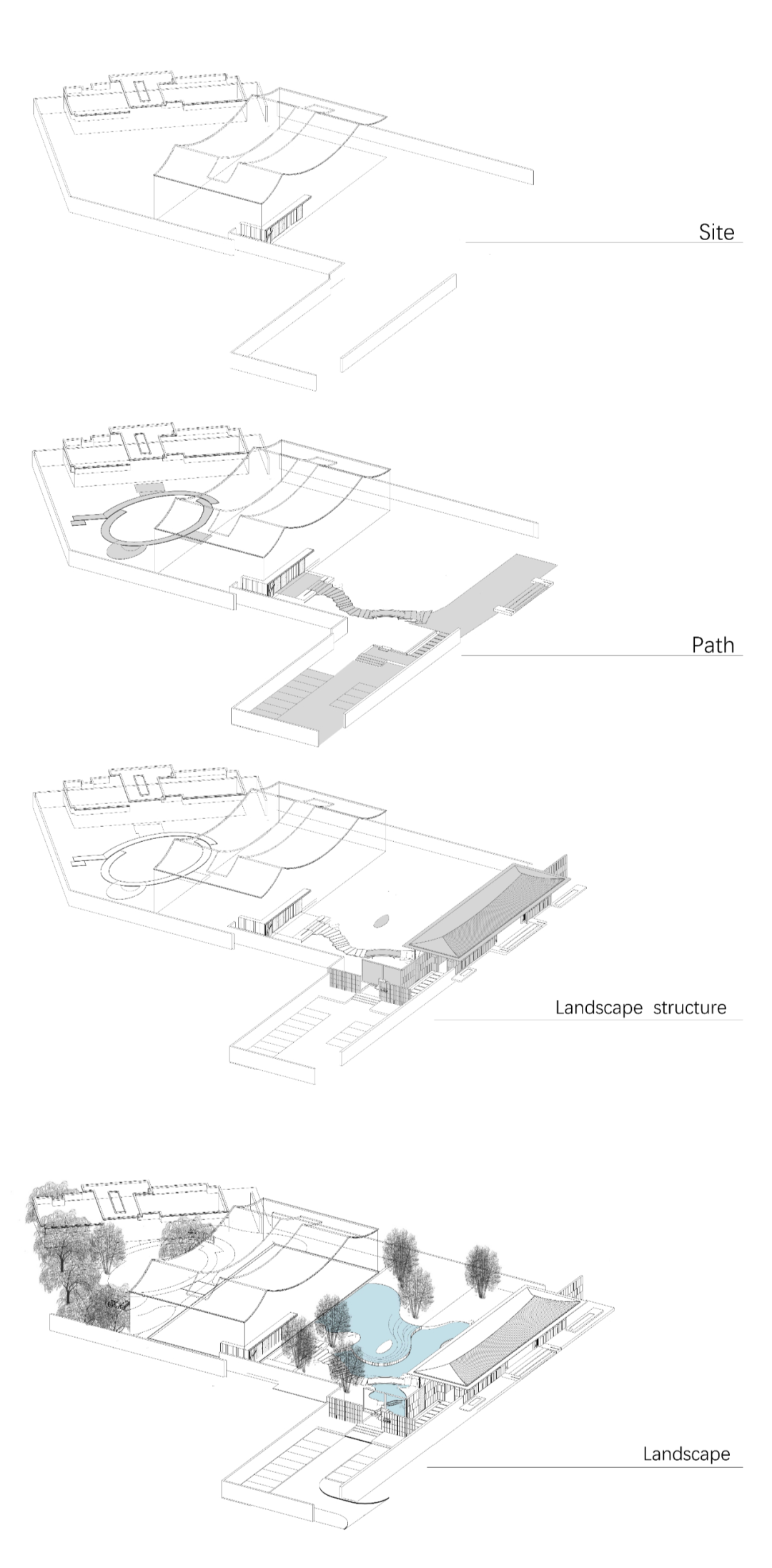 Site

Path

Landscape structure

Landscape