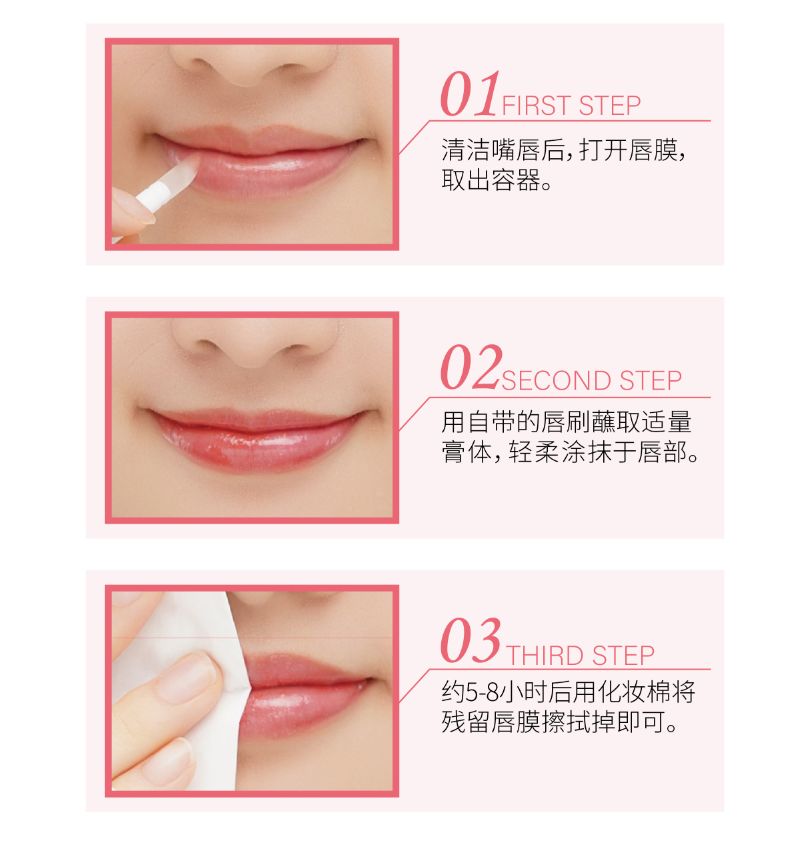 01 FIRST STEP

清洁嘴唇后，打开唇膜，取出容器。

02 SECOND STEP

用自带的唇刷蘸取适量膏体，轻柔涂抹于唇部。

03 THIRD STEP

约5-8小时后用化妆棉将残留唇膜擦拭掉即可。