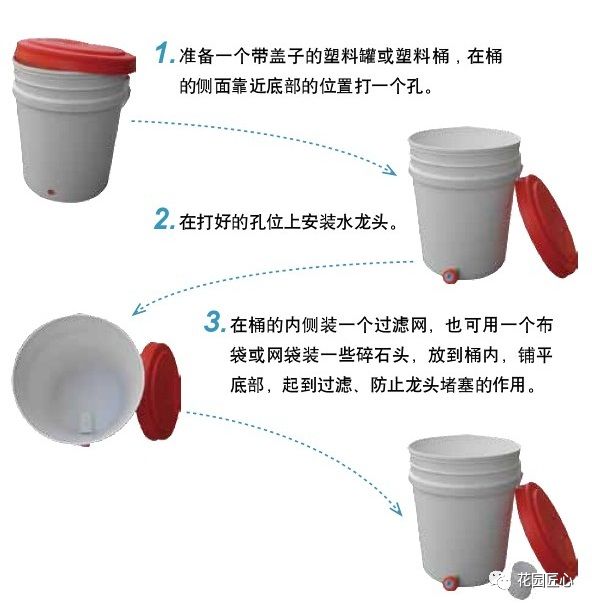 1. 准备一个带盖子的塑料罐或塑料桶，在桶的侧面靠近底部的位置打一个孔。

2. 在打好的孔位上安装水龙头。

3. 在桶的内侧装一个过滤网，也可用一个布袋或网袋装一些碎石头，放到桶内，铺平底部，起到过滤、防止龙头堵塞的作用。

花园匠心