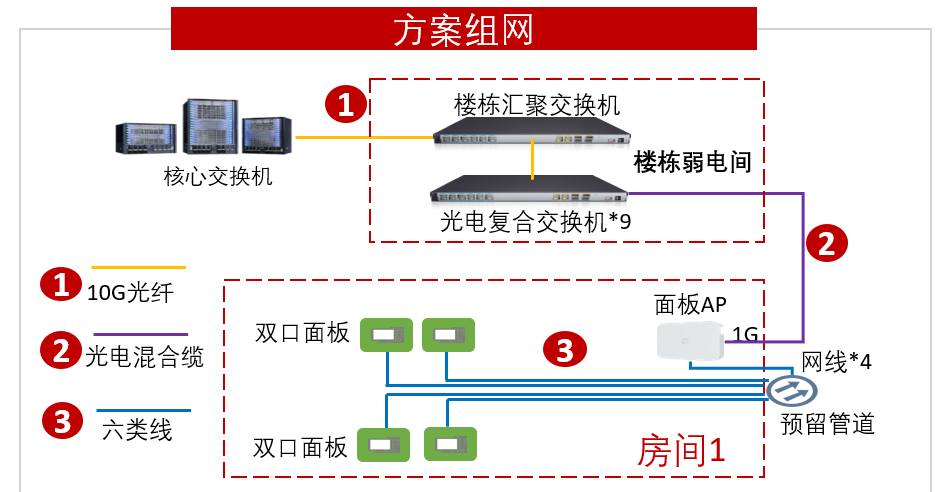 方案组网

1

楼栋汇聚交换机

核心交换机

楼栋弱电间

光电复合交换机*9

2

1 10G光纤

2 光电混合缆

3 六类线

双口面板

3

面板AP

1G

网线*4

预留管道

双口面板

房间1