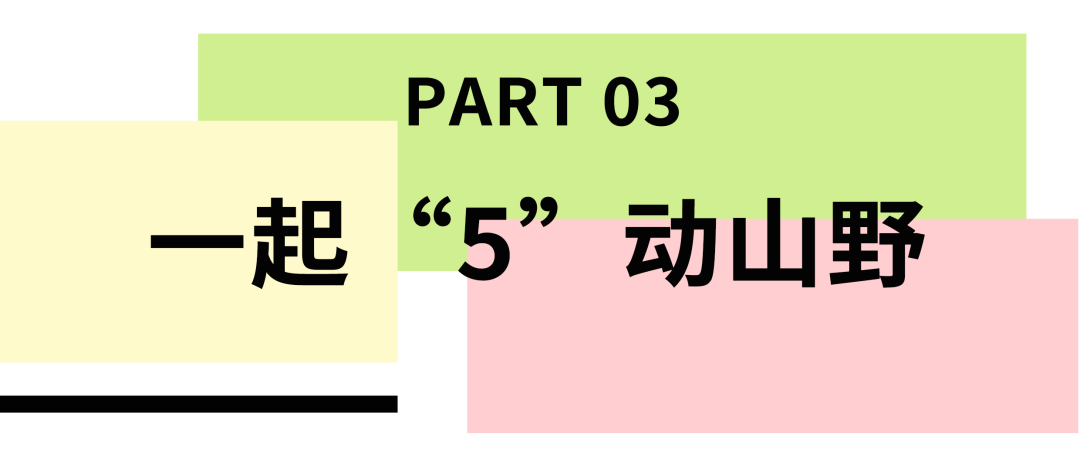 PART 03

一起“5”动山野