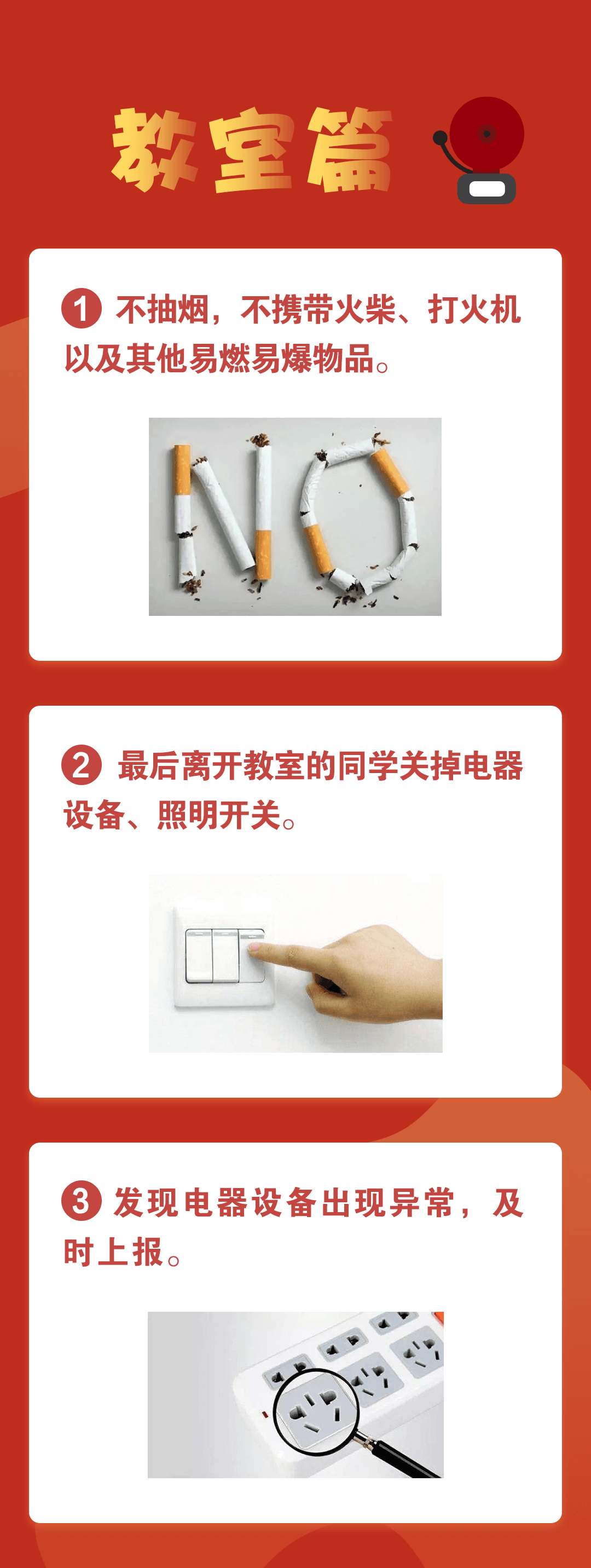 教室篇

1 不抽烟，不携带火柴、打火机以及其他易燃易爆物品。

NO

2 最后离开教室的同学关掉电器设备、照明开关。

3 发现电器设备出现异常，及时上报。