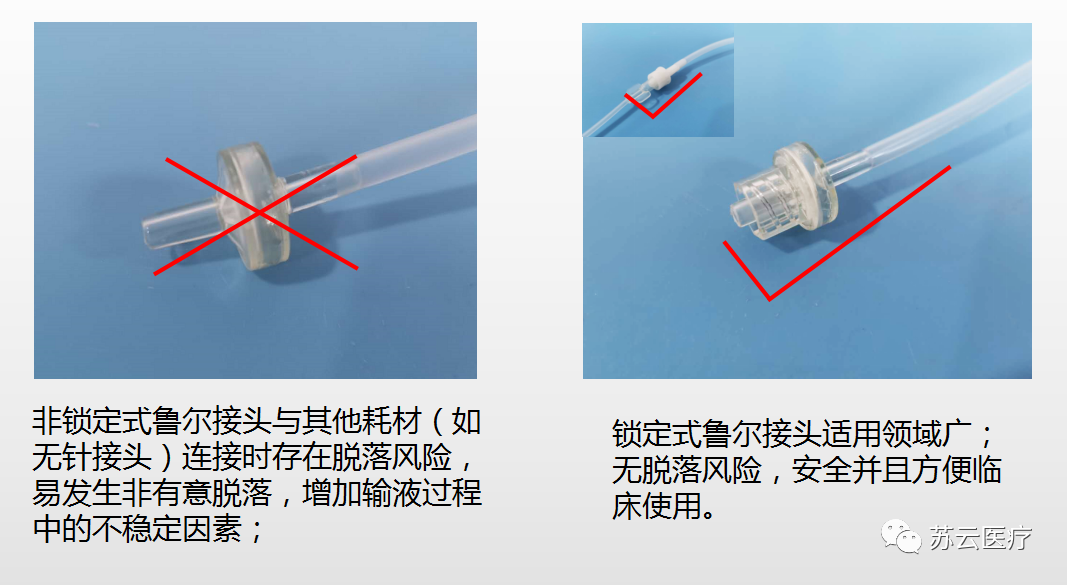 非锁定式鲁尔接头与其他耗材（如无针接头）连接时存在脱落风险，易发生非有意脱落，增加输液过程中的不稳定因素；

锁定式鲁尔接头适用领域广；无脱落风险，安全并且方便临床使用。

苏云医疗