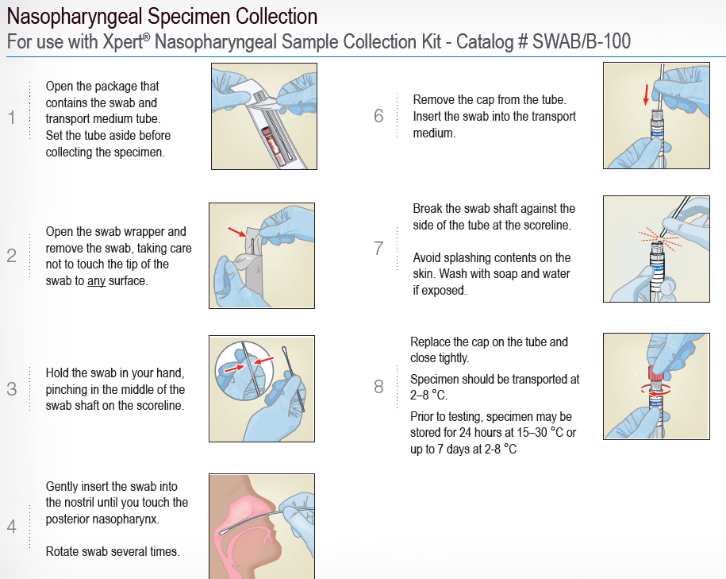 Nasopharyngeal Specimen Collection
For use with Xpert® Nasopharyngeal Sample Collection Kit - Catalog # SWAB/B-100

1 Open the package that contains the swab and transport medium tube. Set the tube aside before collecting the specimen.

2 Open the swab wrapper and remove the swab, taking care not to touch the tip of the swab to any surface.

3 Hold the swab in your hand, pinching in the middle of the swab shaft on the scoreline.

4 Gently insert the swab into the nostril until you touch the posterior nasopharynx.

Rotate swab several times.

6 Remove the cap from the tube. Insert the swab into the transport medium.

7 Break the swab shaft against the side of the tube at the scoreline.

Avoid splashing contents on the skin. Wash with soap and water if exposed.

8 Replace the cap on the tube and close tightly.

Specimen should be transported at 2–8 °C.

Prior to testing, specimen may be stored for 24 hours at 15–30 °C or up to 7 days at 2-8 °C