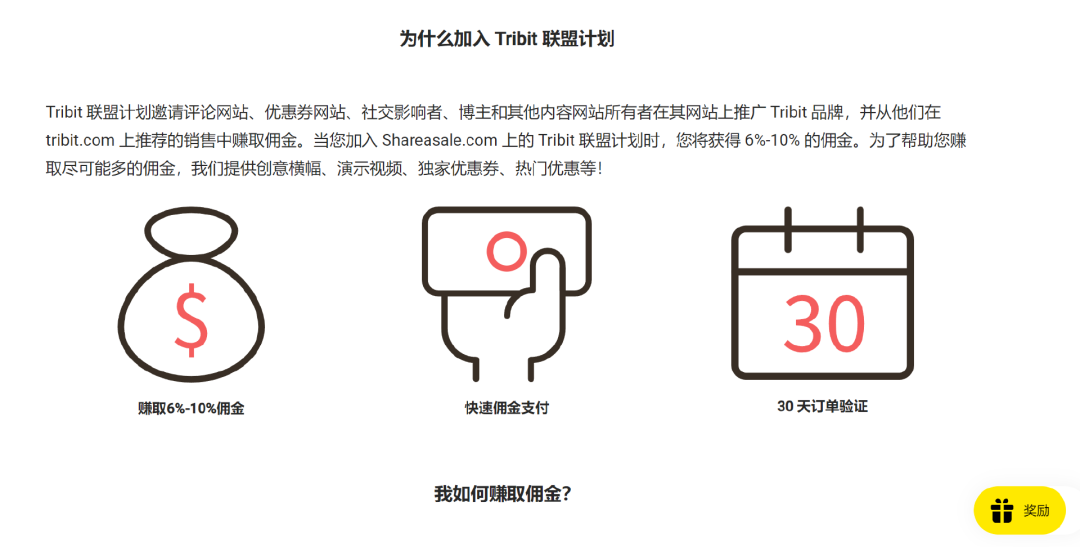 为什么加入 Tribit 联盟计划

Tribit 联盟计划邀请评论网站、优惠券网站、社交影响者、博主和其他内容网站所有者在其网站上推广 Tribit 品牌，并从他们在 tribit.com 上推荐的销售中赚取佣金。当您加入 Shareasale.com 上的 Tribit 联盟计划时，您将获得 6%-10% 的佣金。为了帮助您赚取尽可能多的佣金，我们提供创意横幅、演示视频、独家优惠券、热门优惠等！

$

赚取6%-10%佣金

快速佣金支付

30

30 天订单验证

我如何赚取佣金？

奖励