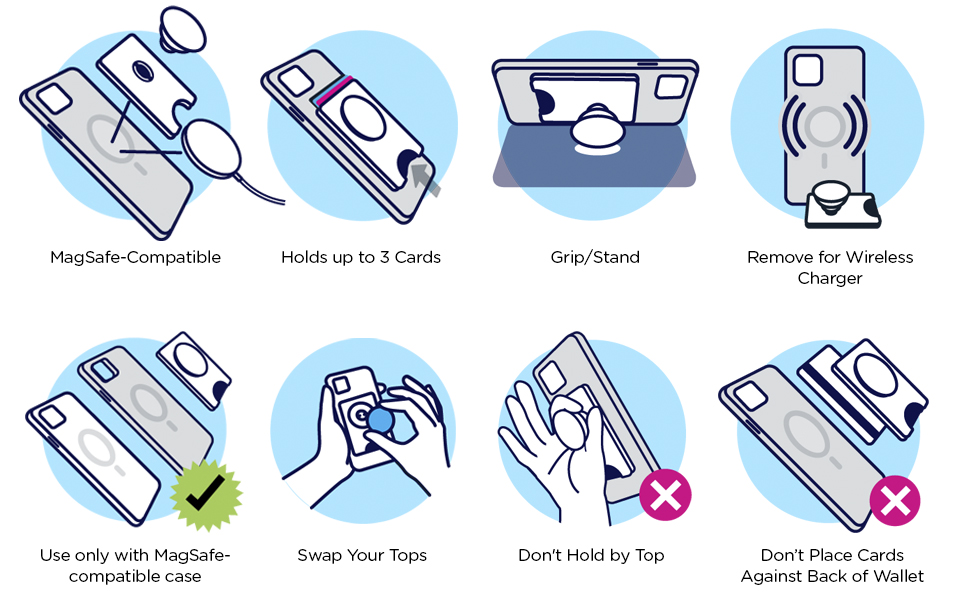 MagSafe-Compatible

Holds up to 3 Cards

Grip/Stand

Remove for Wireless Charger

Use only with MagSafe-compatible case

Swap Your Tops

Don't Hold by Top

Don't Place Cards Against Back of Wallet