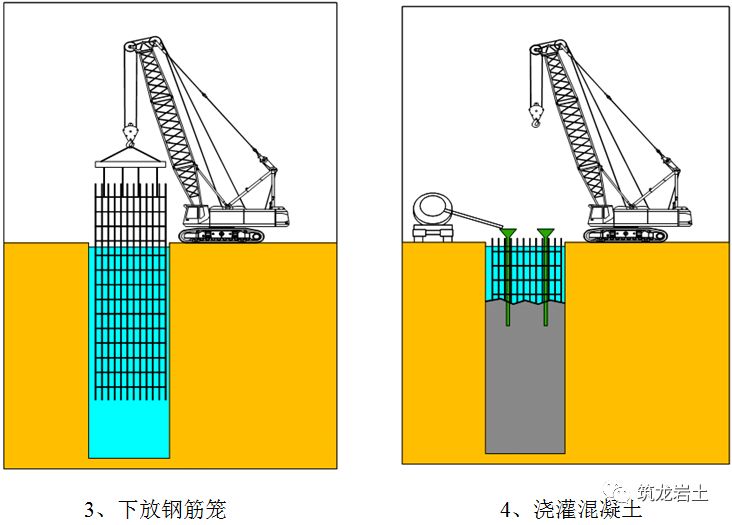 3、下放钢筋笼

4、浇灌混凝土

筑龙岩土