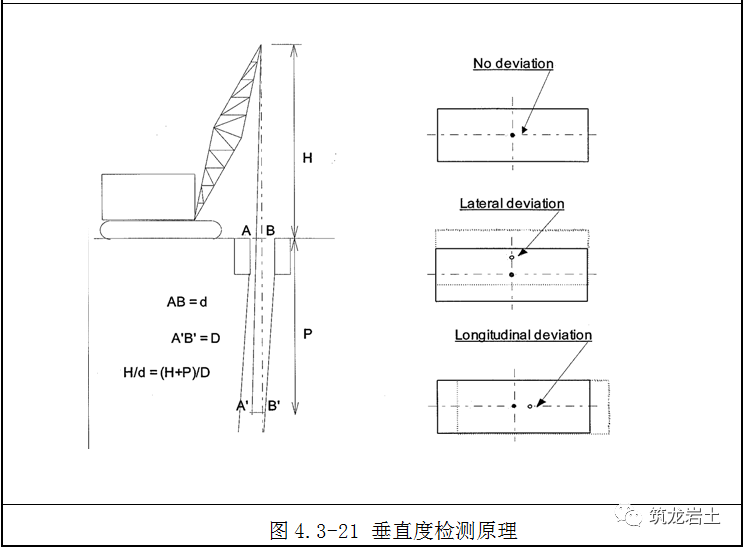 H

A B

AB = d

A'B' = D

P

H/d = (H+P)/D

A' B'

No deviation

Lateral deviation

Longitudinal deviation

图 4.3-21 垂直度检测原理

筑龙岩土