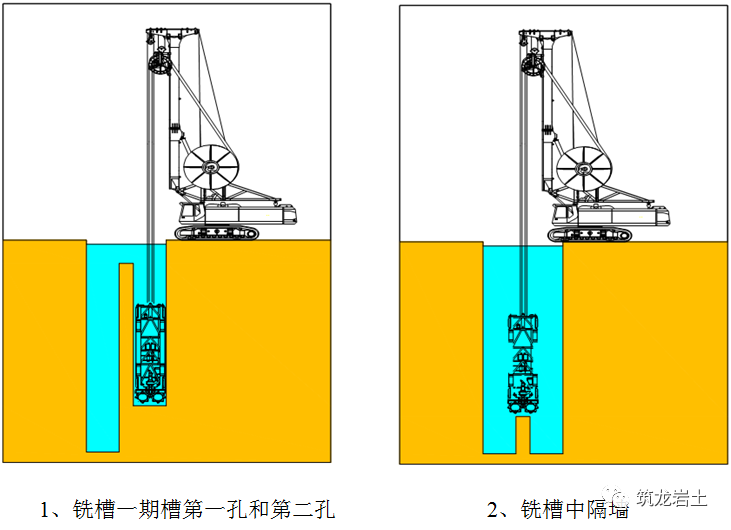 1、铣槽一期槽第一孔和第二孔

2、铣槽中隔墙

筑龙岩土