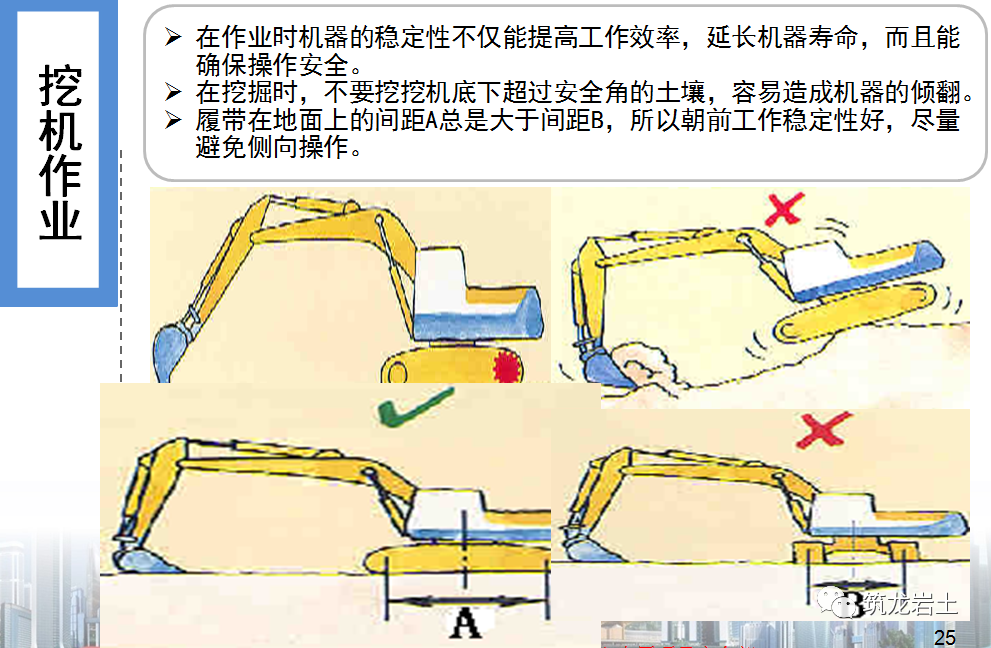 挖机作业

➢ 在作业时机器的稳定性不仅能提高工作效率，延长机器寿命，而且能确保操作安全。
➢ 在挖掘时，不要挖挖机底下超过安全角的土壤，容易造成机器的倾翻。
➢ 履带在地面上的间距A总是大于间距B，所以朝前工作稳定性好，尽量避免侧向操作。

A

B

筑龙岩土

25