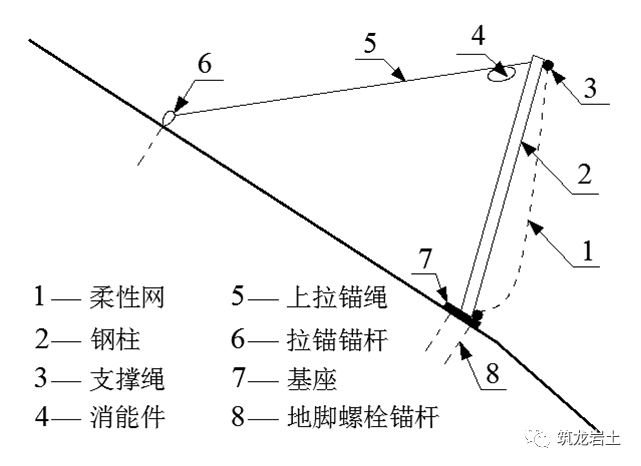 6
5
4
3
2
1
7
8

1— 柔性网
2— 钢柱
3— 支撑绳
4— 消能件
5— 上拉锚绳
6— 拉锚锚杆
7— 基座
8— 地脚螺栓锚杆

筑龙岩土