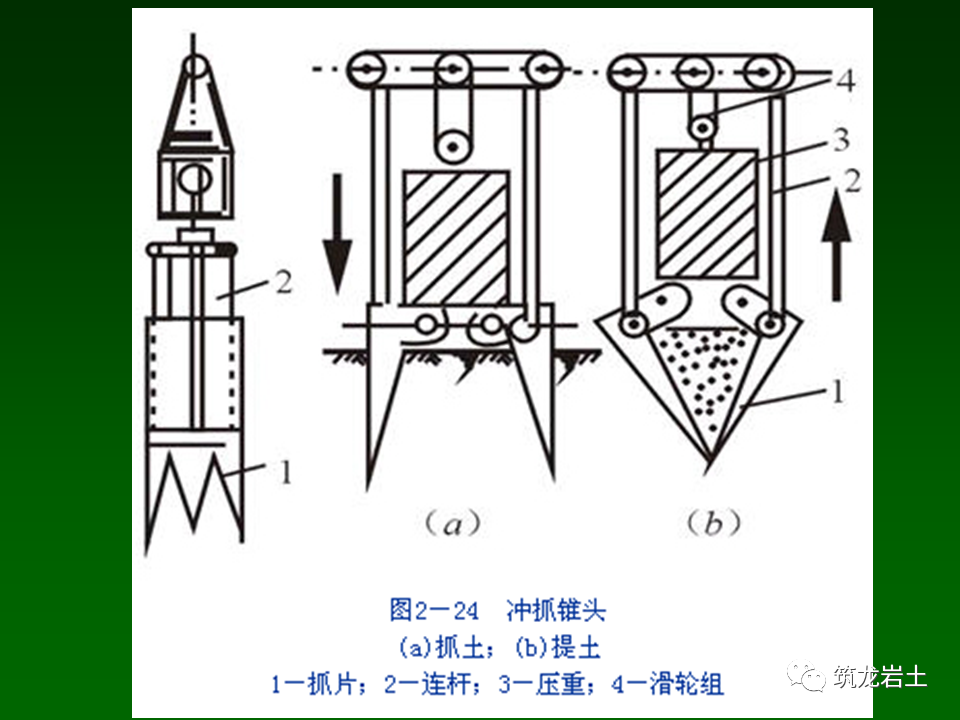 2
1
4
3
2
1
(a)
(b)

图2－24 冲抓锥头
(a)抓土；(b)提土
1－抓片；2－连杆；3－压重；4－滑轮组

筑龙岩土