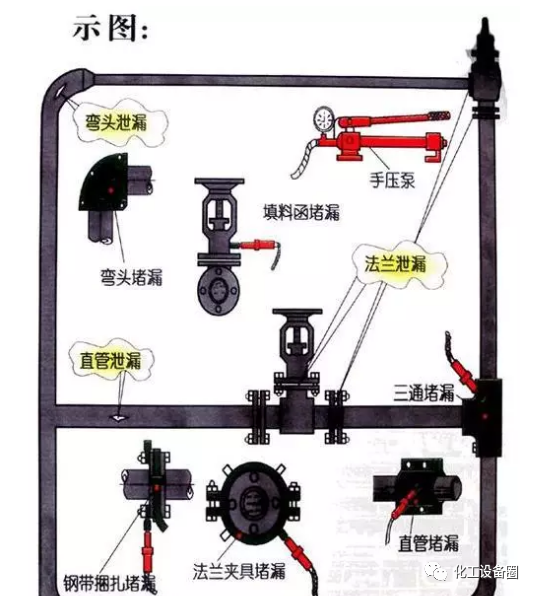 示图:

弯头泄漏

手压泵

填料函堵漏

弯头堵漏

法兰泄漏

直管泄漏

三通堵漏

直管堵漏

钢带捆扎堵漏

法兰夹具堵漏

化工设备圈