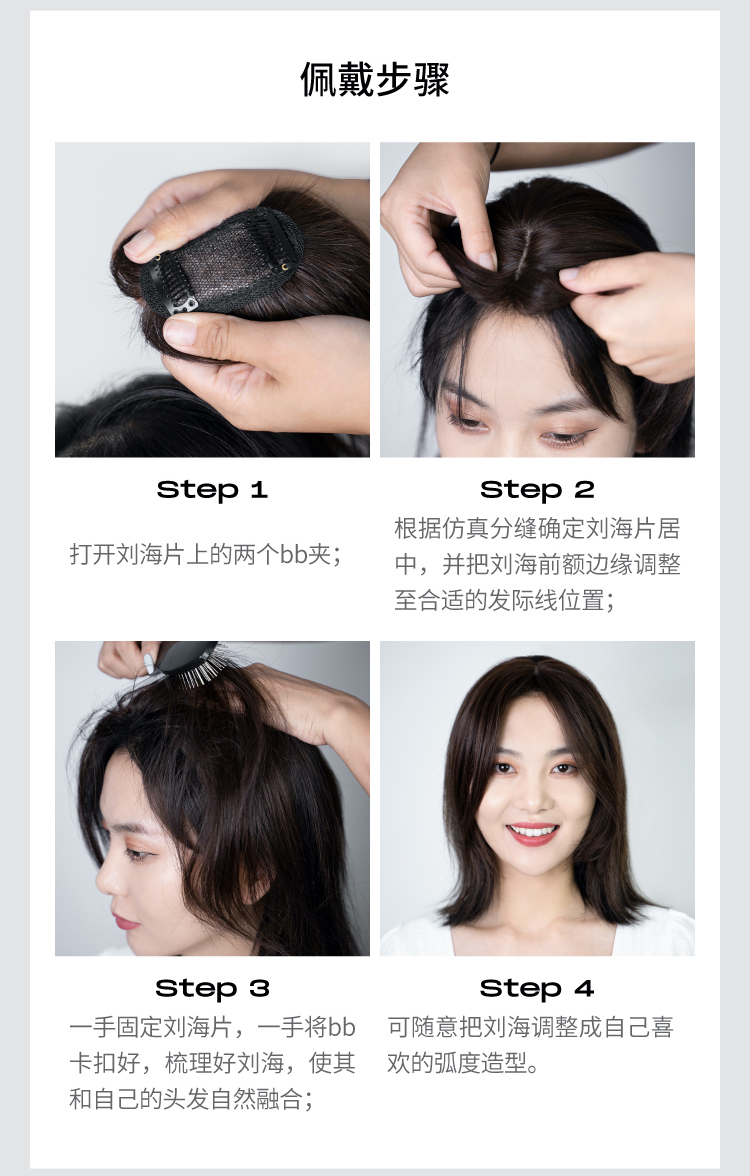 佩戴步骤

Step 1

打开刘海片上的两个bb夹；

Step 2

根据仿真分缝确定刘海片居中，并把刘海前额边缘调整至合适的发际线位置；

Step 3

一手固定刘海片，一手将bb卡扣好，梳理好刘海，使其和自己的头发自然融合；

Step 4

可随意把刘海调整成自己喜欢的弧度造型。