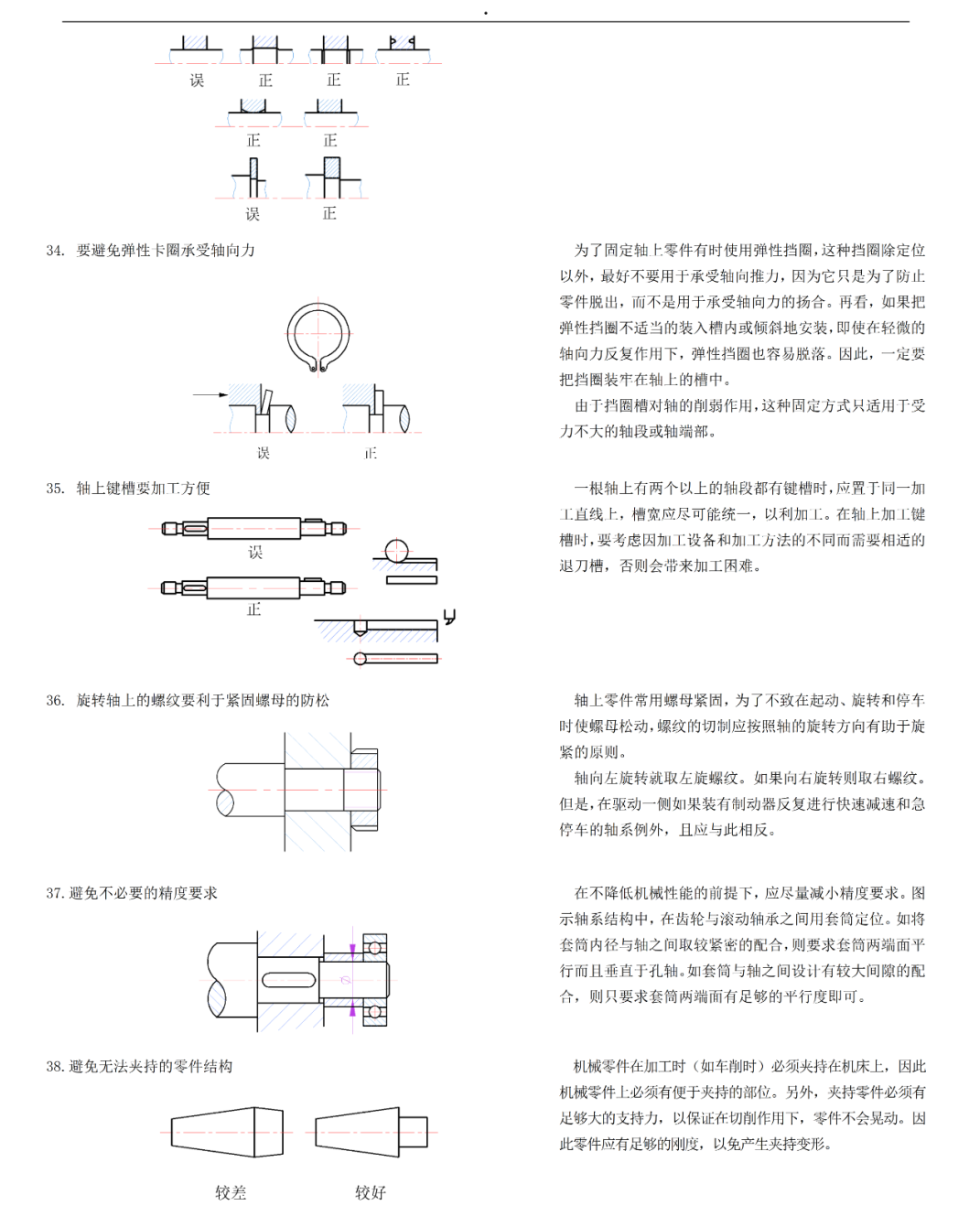 .

误　正　正　正

正　正

误　正

34. 要避免弹性卡圈承受轴向力

误　正

为了固定轴上零件有时使用弹性挡圈，这种挡圈除定位以外，最好不要用于承受轴向推力，因为它只是为了防止零件脱出，而不是用于承受轴向力的场合。再看，如果把弹性挡圈不适当的装入槽内或倾斜地安装，即使在轻微的轴向力反复作用下，弹性挡圈也容易脱落。因此，一定要把挡圈装牢在轴上的槽中。

由于挡圈槽对轴的削弱作用，这种固定方式只适用于受力不大的轴段或轴端部。

35. 轴上键槽要加工方便

误

正

一根轴上有两个以上的轴段都有键槽时，应置于同一加工直线上，槽宽应尽可能统一，以利加工。在轴上加工键槽时，要考虑因加工设备和加工方法的不同而需要相适的退刀槽，否则会带来加工困难。

36. 旋转轴上的螺纹要利于紧固螺母的防松

轴上零件常用螺母紧固，为了不致在起动、旋转和停车时使螺母松动，螺纹的切制应按照轴的旋转方向有助于旋紧的原则。

轴向左旋转就取左旋螺纹。如果向右旋转则取右螺纹。但是，在驱动一侧如果装有制动器反复进行快速减速和急停车的轴系例外，且应与此相反。

37. 避免不必要的精度要求

在不降低机械性能的前提下，应尽量减小精度要求。图示轴系结构中，在齿轮与滚动轴承之间用套筒定位。如将套筒内径与轴之间取较紧密的配合，则要求套筒两端面平行而且垂直于孔轴。如套筒与轴之间设计有较大间隙的配合，则只要求套筒两端面有足够的平行度即可。

38. 避免无法夹持的零件结构

较差　较好

机械零件在加工时（如车削时）必须夹持在机床上，因此机械零件上必须有便于夹持的部位。另外，夹持零件必须有足够大的支持力，以保证在切削作用下，零件不会晃动。因此零件应有足够的刚度，以免产生夹持变形。