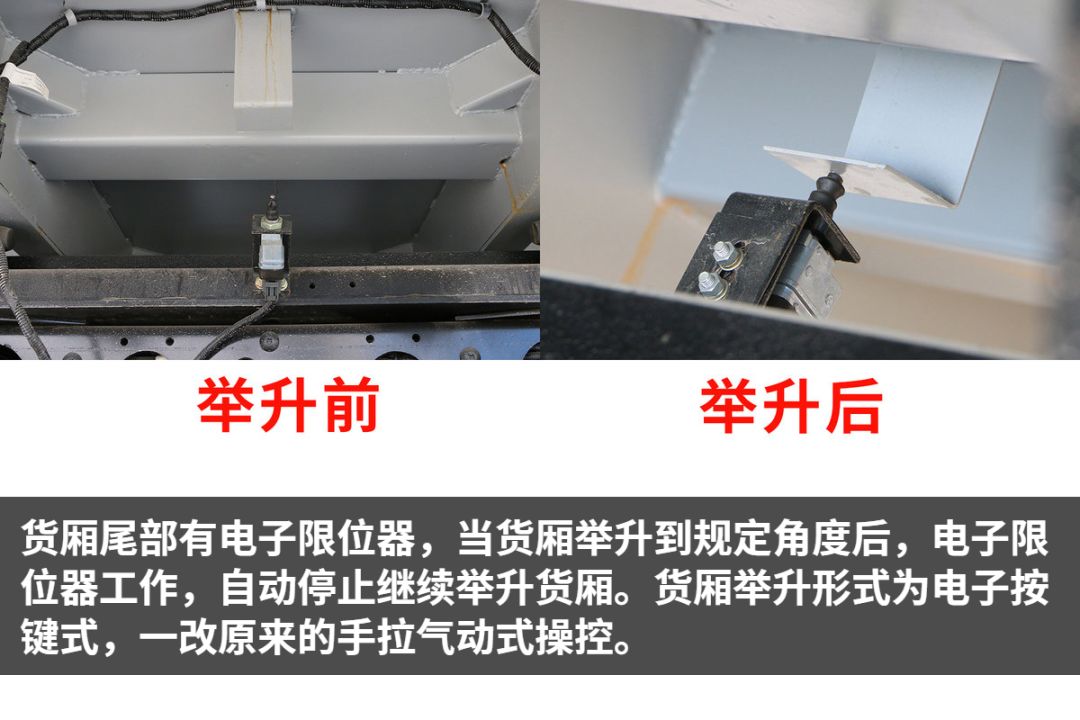 举升前

举升后

货厢尾部有电子限位器，当货厢举升到规定角度后，电子限位器工作，自动停止继续举升货厢。货厢举升形式为电子按键式，一改原来的手拉气动式操控。