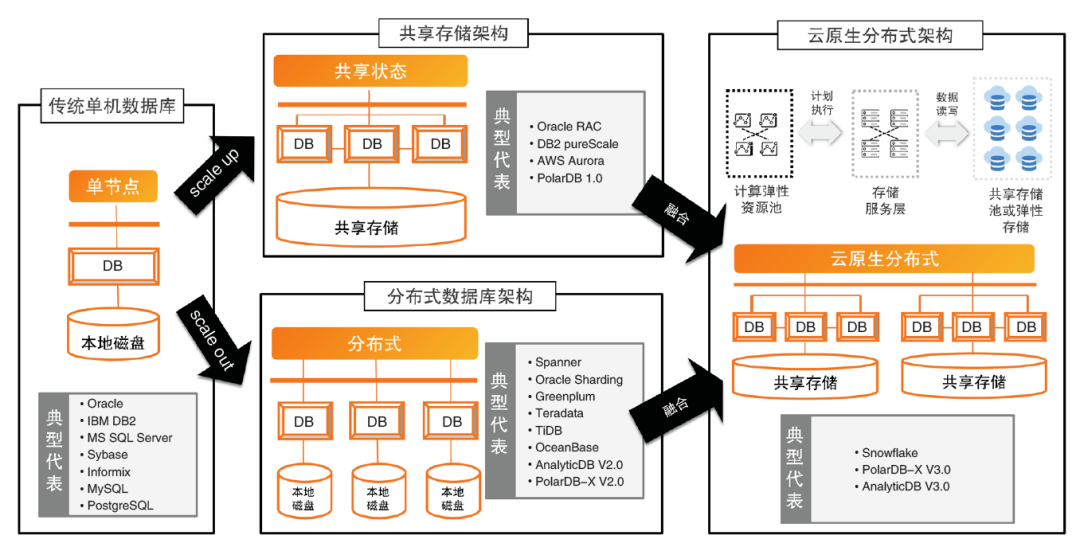 传统单机数据库

单节点

DB

本地磁盘

典型代表

• Oracle
• IBM DB2
• MS SQL Server
• Sybase
• Informix
• MySQL
• PostgreSQL

scale up

scale out

共享存储架构

共享状态

DB DB DB

共享存储

典型代表

• Oracle RAC
• DB2 pureScale
• AWS Aurora
• PolarDB 1.0

分布式数据库架构

分布式

DB DB DB

本地磁盘 本地磁盘 本地磁盘

典型代表

• Spanner
• Oracle Sharding
• Greenplum
• Teradata
• TiDB
• OceanBase
• AnalyticDB V2.0
• PolarDB-X V2.0

融合

融合

云原生分布式架构

计划执行

数据读写

计算弹性资源池

存储服务层

共享存储池或弹性存储

云原生分布式

DB DB DB DB DB DB

共享存储 共享存储

典型代表

• Snowflake
• PolarDB-X V3.0
• AnalyticDB V3.0