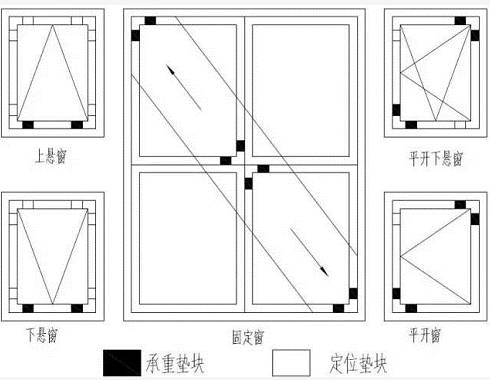 上悬窗

平开下悬窗

下悬窗

固定窗

平开窗

承重垫块

定位垫块