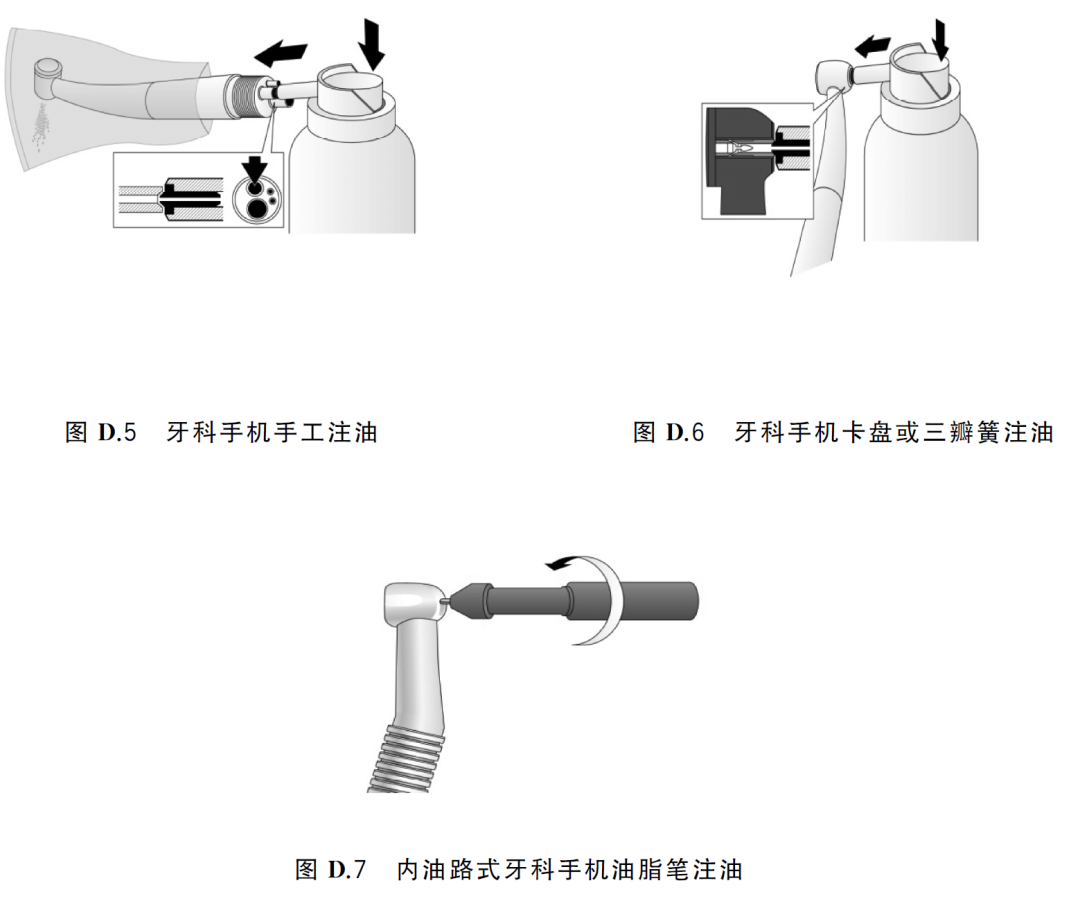 图 D.5 牙科手机手工注油

图 D.6 牙科手机卡盘或三瓣簧注油

图 D.7 内油路式牙科手机油脂笔注油