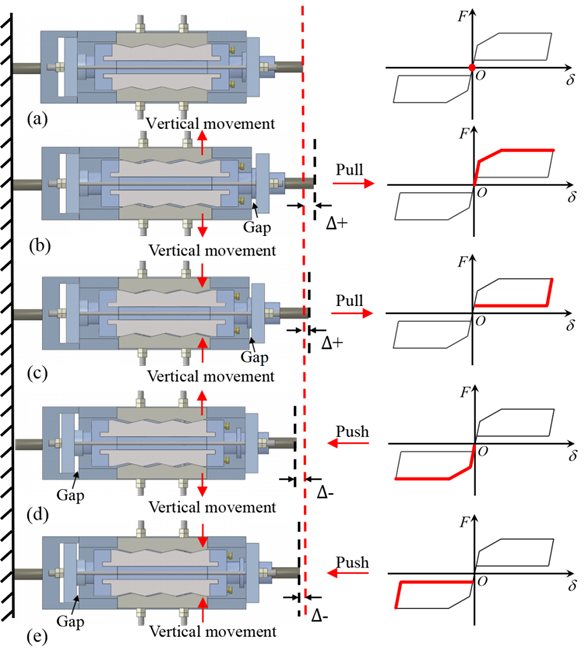 $F$
$O$
$\delta$
(a)
Vertical movement

Pull
$F$
$O$
$\delta$
Gap
$\Delta+$
(b)
Vertical movement

Pull
$F$
$O$
$\delta$
Gap
$\Delta+$
(c)
Vertical movement

Push
$F$
$O$
$\delta$
Gap
$\Delta-$
(d)
Vertical movement

Push
$F$
$O$
$\delta$
Gap
$\Delta-$
(e)
Vertical movement