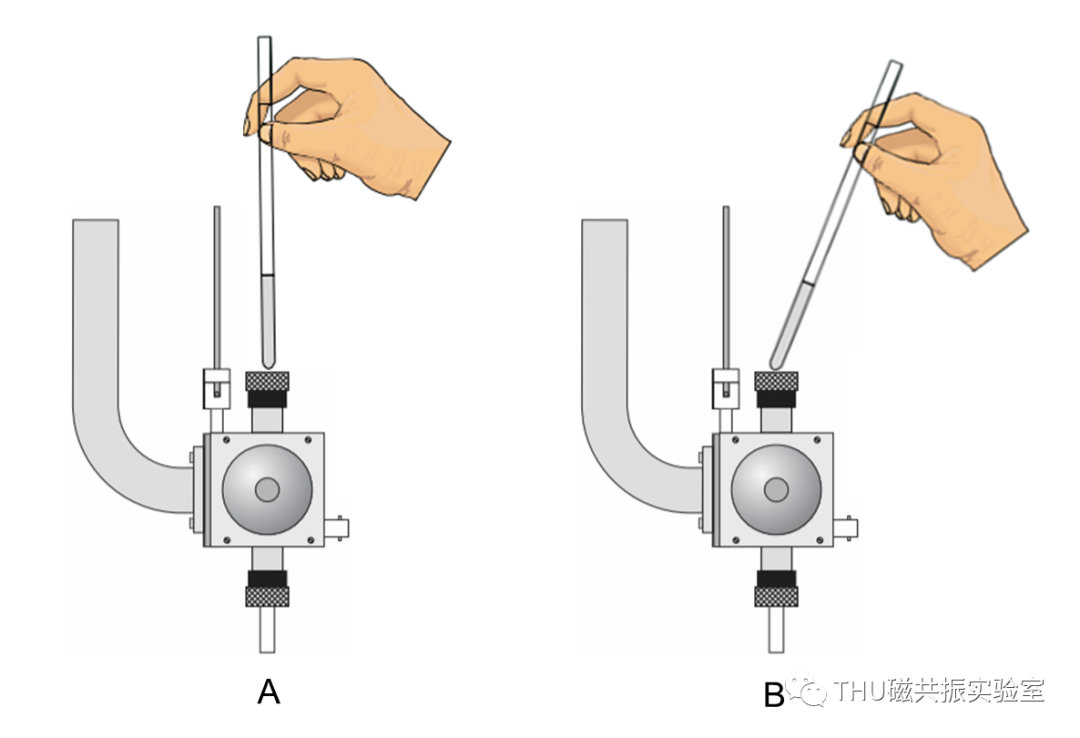 A

B

THU磁共振实验室