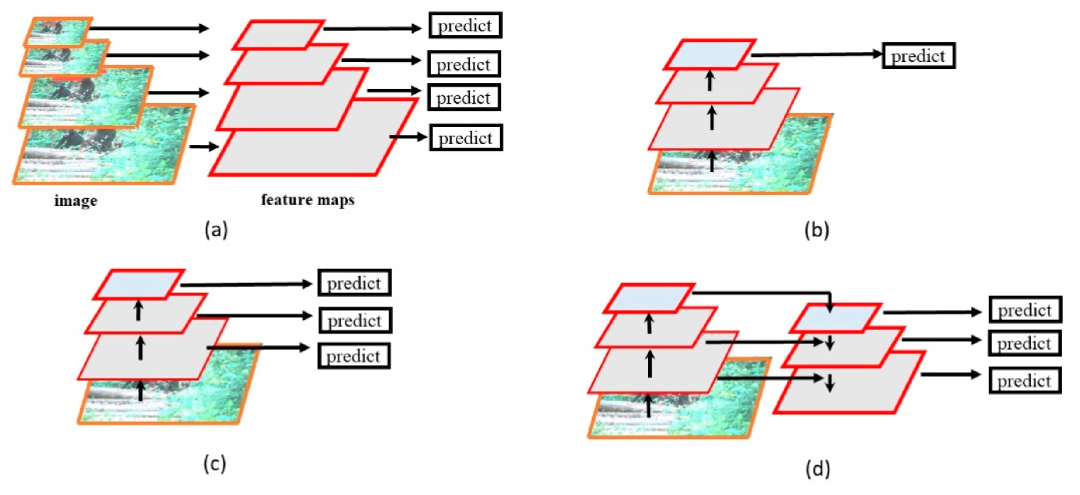 predict
predict
predict
predict
image
feature maps
(a)

predict
(b)

predict
predict
predict
(c)

predict
predict
predict
(d)