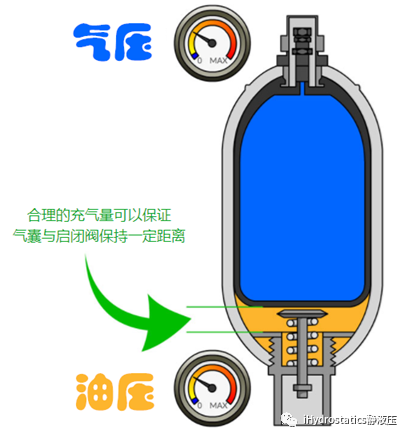 气压

0 MAX

合理的充气量可以保证
气囊与启闭阀保持一定距离

油压

0 MAX

iHydrostatics静液压