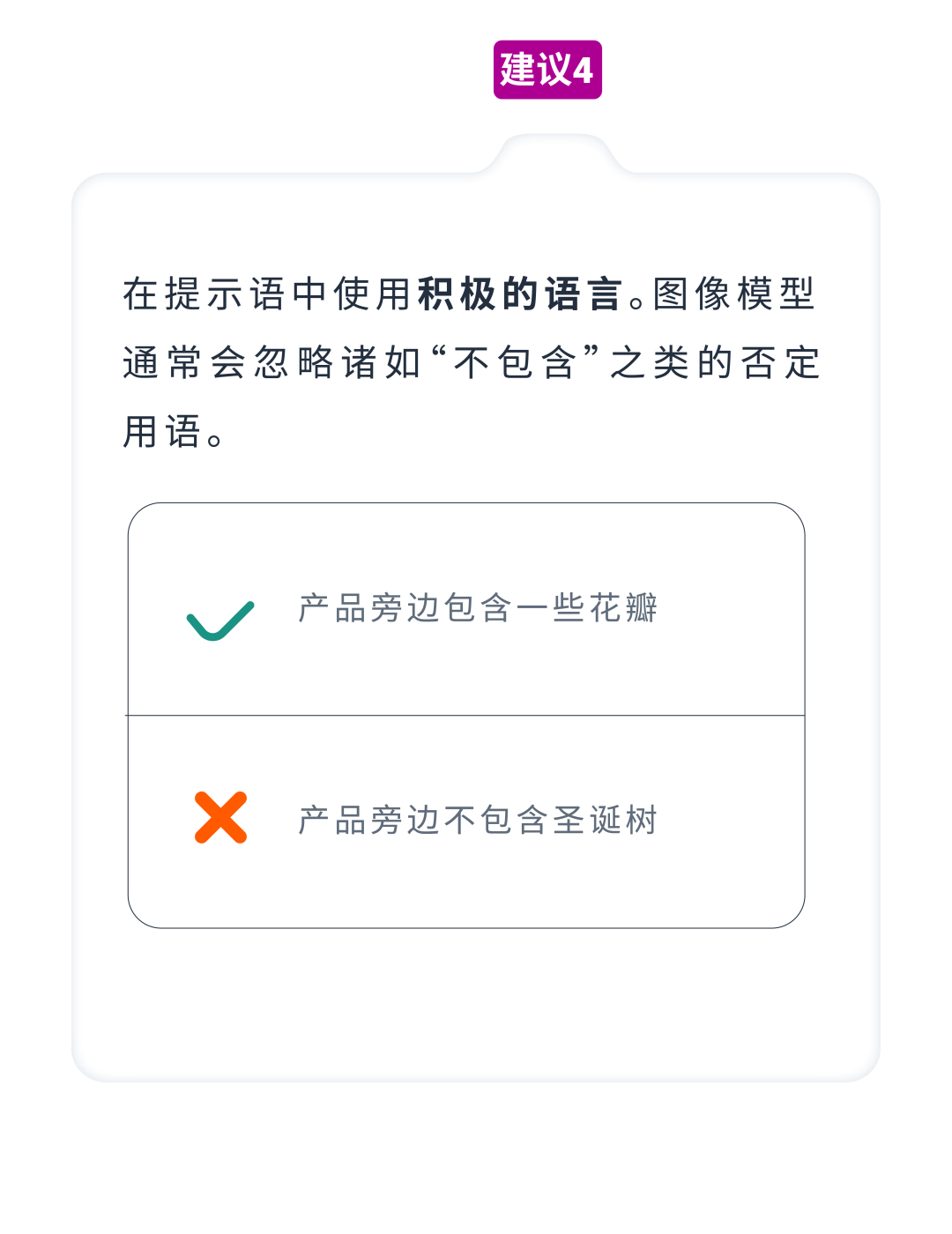 建议4

在提示语中使用积极的语言。图像模型通常会忽略诸如“不包含”之类的否定用语。

产品旁边包含一些花瓣

产品旁边不包含圣诞树