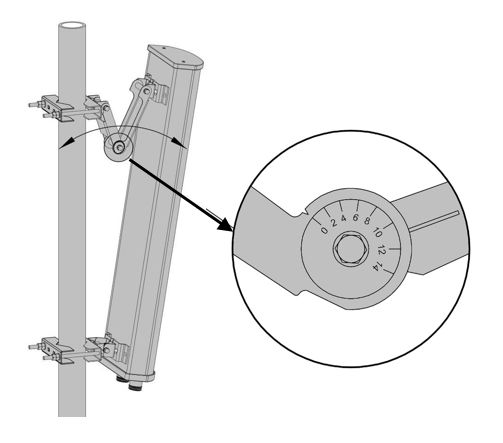 0 2 4 6 8 10 12 14