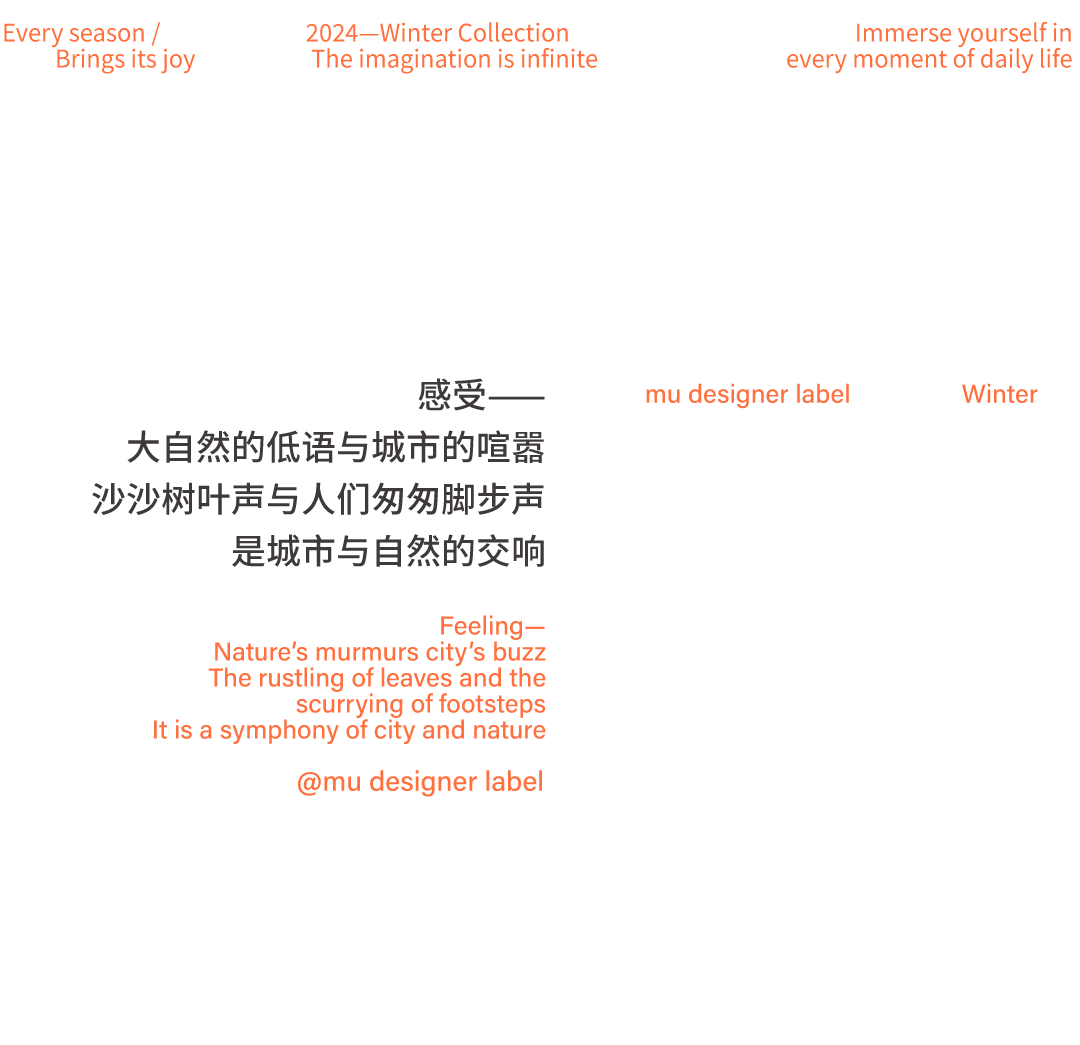 Every season /
Brings its joy

2024—Winter Collection
The imagination is infinite

Immerse yourself in
every moment of daily life

感受——
大自然的低语与城市的喧嚣
沙沙树叶声与人们匆匆脚步声
是城市与自然的交响

Feeling—
Nature's murmurs city's buzz
The rustling of leaves and the scurrying of footsteps
It is a symphony of city and nature

@mu designer label

mu designer label

Winter