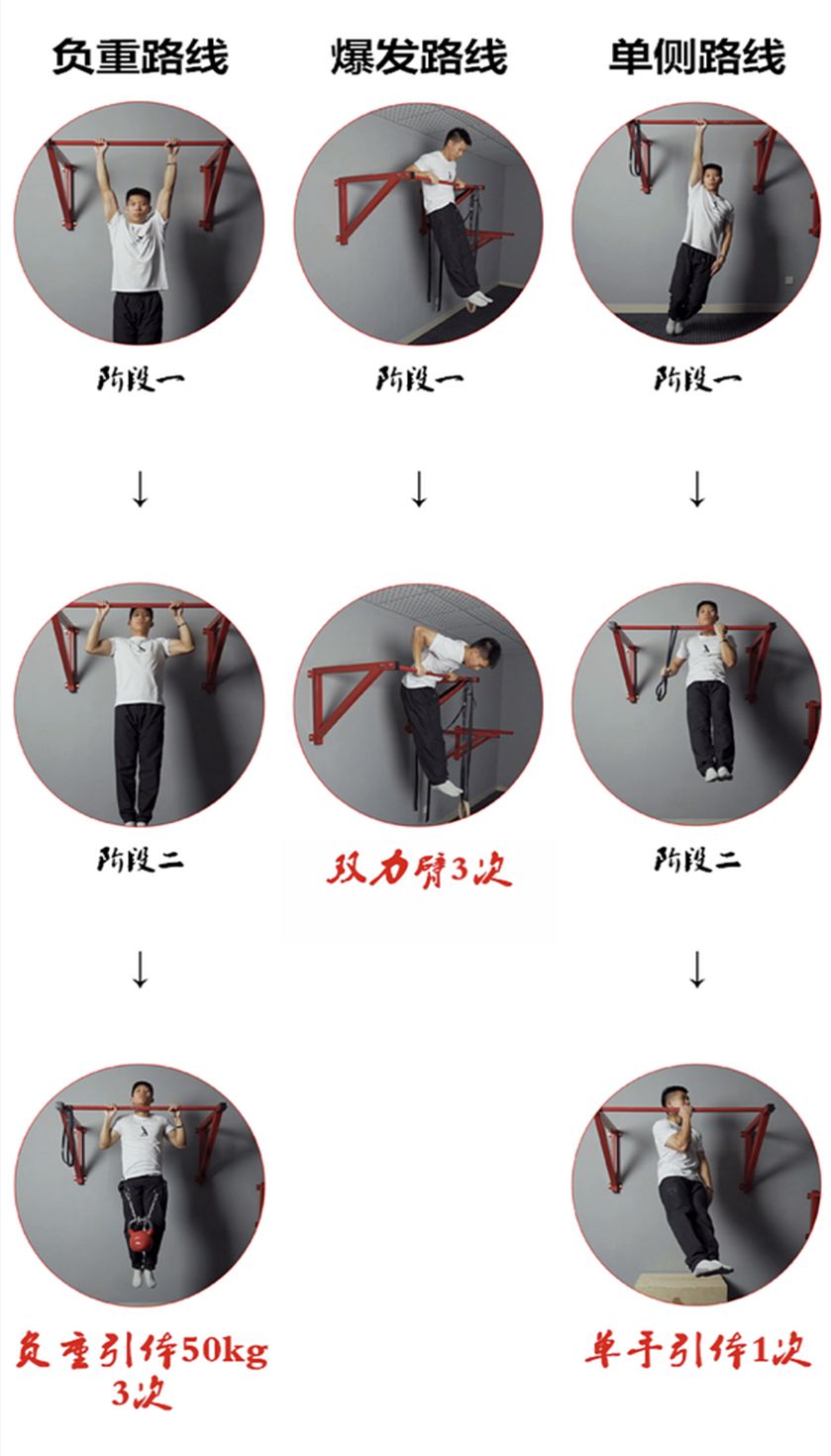 负重路线

阶段一

↓

阶段二

↓

负重引体50kg 3次

爆发路线

阶段一

↓

双力臂3次

单侧路线

阶段一

↓

阶段二

↓

单手引体1次