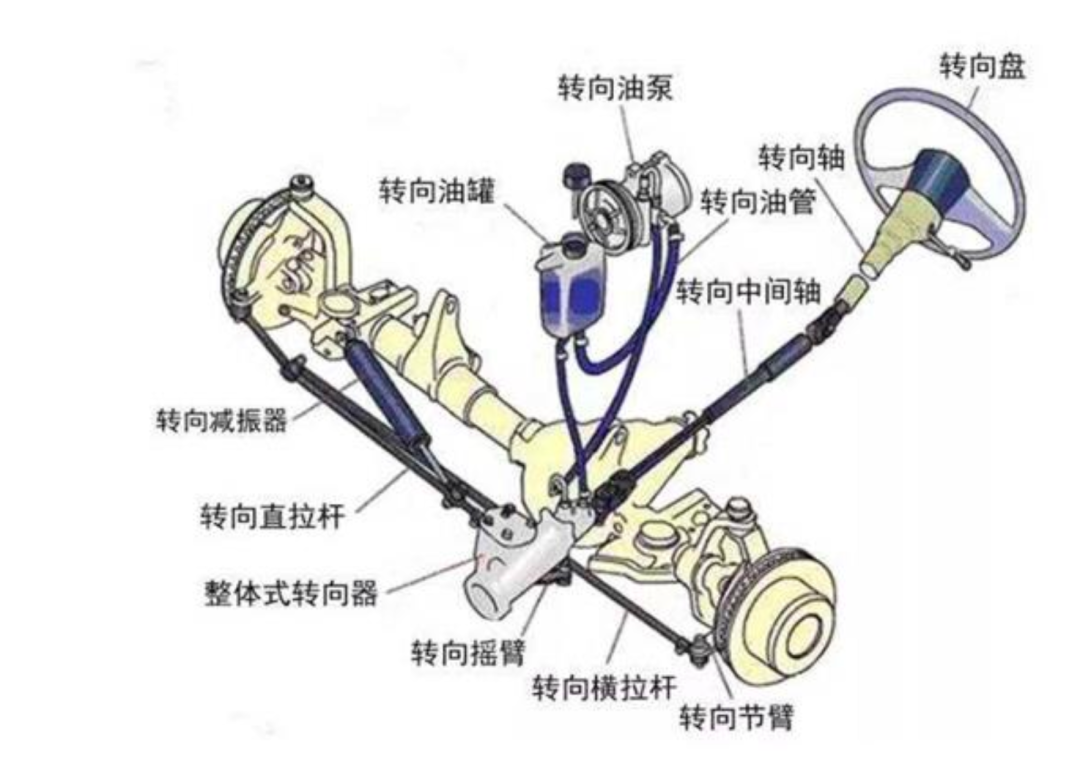 转向盘
转向油泵
转向轴
转向油罐
转向油管
转向中间轴
转向减振器
转向直拉杆
整体式转向器
转向摇臂
转向横拉杆
转向节臂