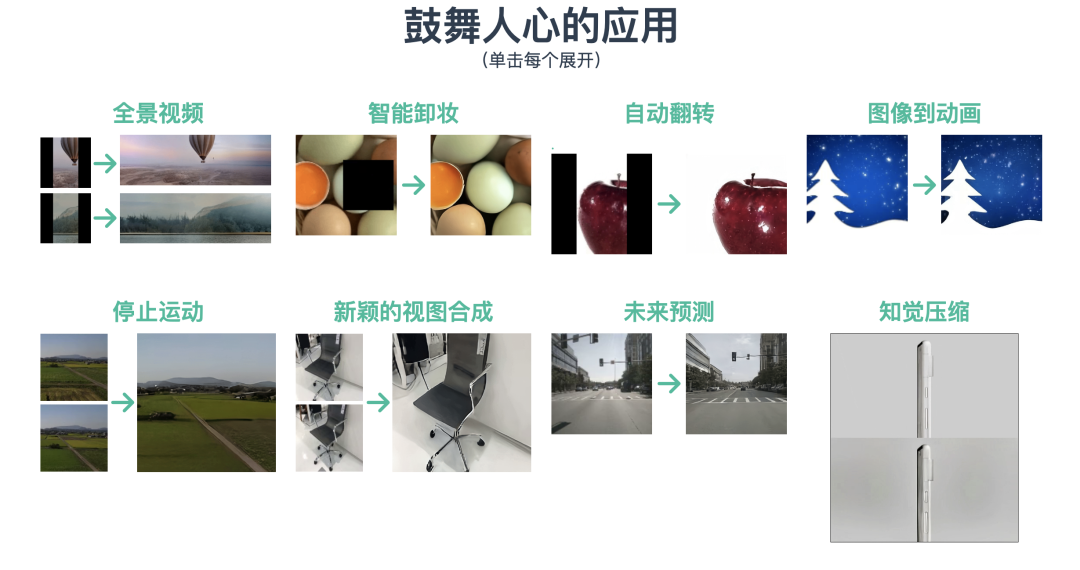 鼓舞人心的应用
(单击每个展开)

全景视频

智能卸妆

自动翻转

图像到动画

停止运动

新颖的视图合成

未来预测

知觉压缩