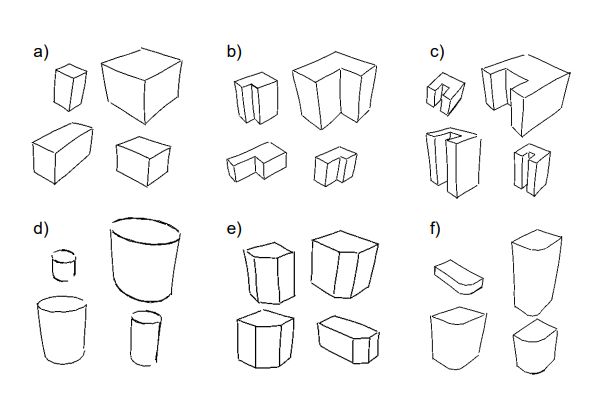 a)

b)

c)

d)

e)

f)