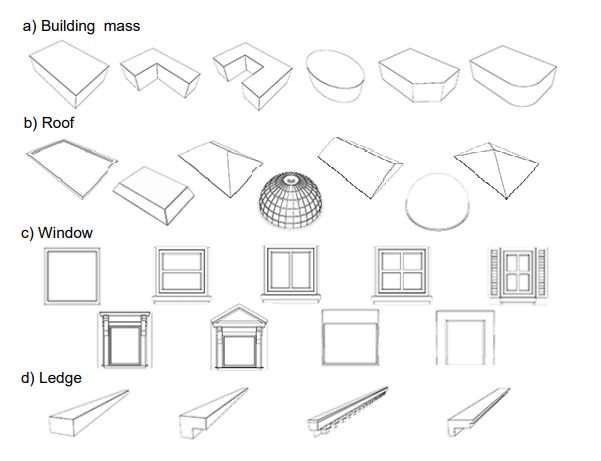 a) Building mass

b) Roof

c) Window

d) Ledge