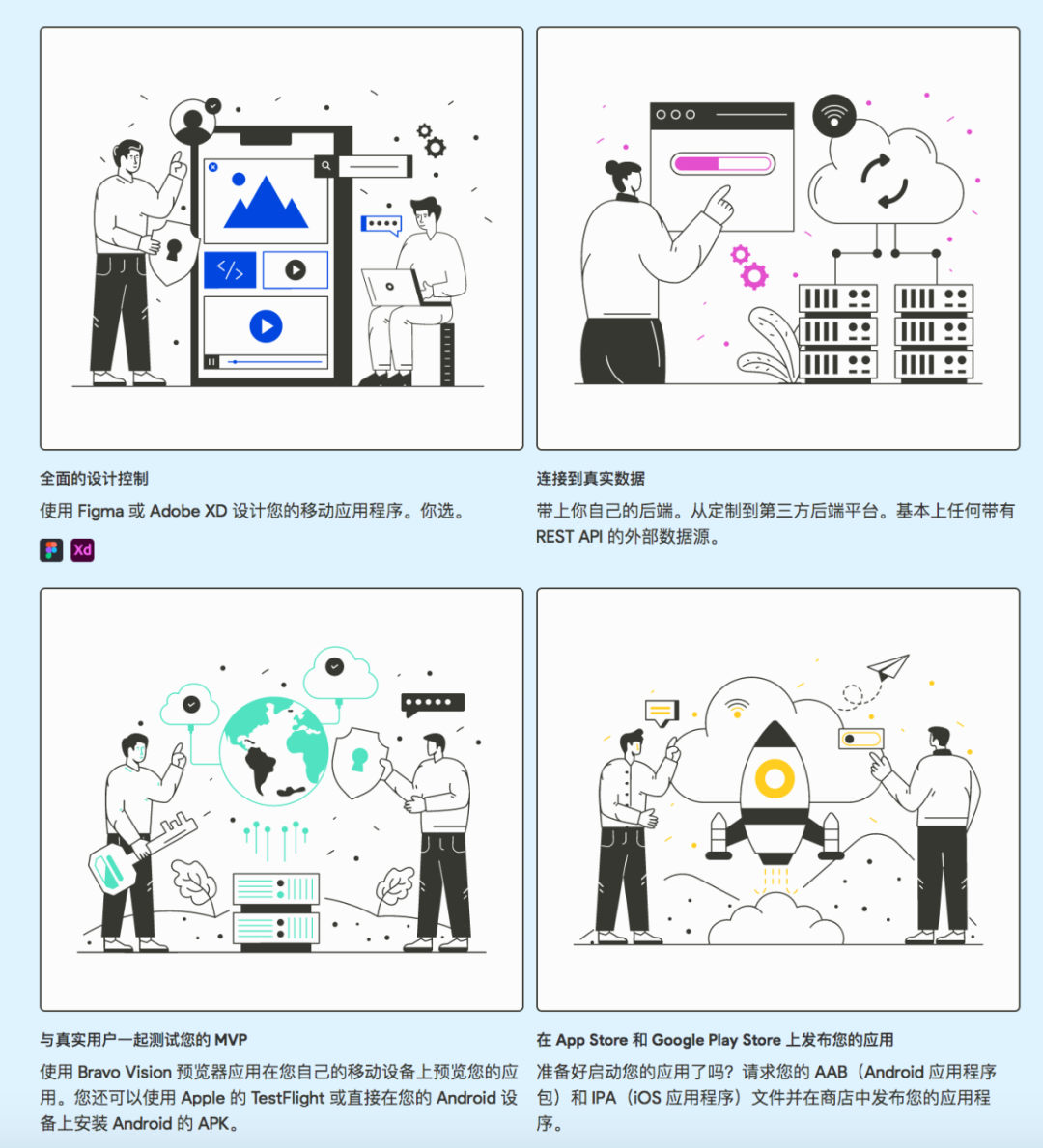 全面的设计控制

使用 Figma 或 Adobe XD 设计您的移动应用程序。你选。

Xd

连接到真实数据

带上你自己的后端。从定制到第三方后端平台。基本上任何带有 REST API 的外部数据源。

与真实用户一起测试您的 MVP

使用 Bravo Vision 预览器应用在您自己的移动设备上预览您的应用。您还可以使用 Apple 的 TestFlight 或直接在您的 Android 设备上安装 Android 的 APK。

在 App Store 和 Google Play Store 上发布您的应用

准备好启动您的应用了吗？请求您的 AAB（Android 应用程序包）和 IPA（iOS 应用程序）文件并在商店中发布您的应用程序。