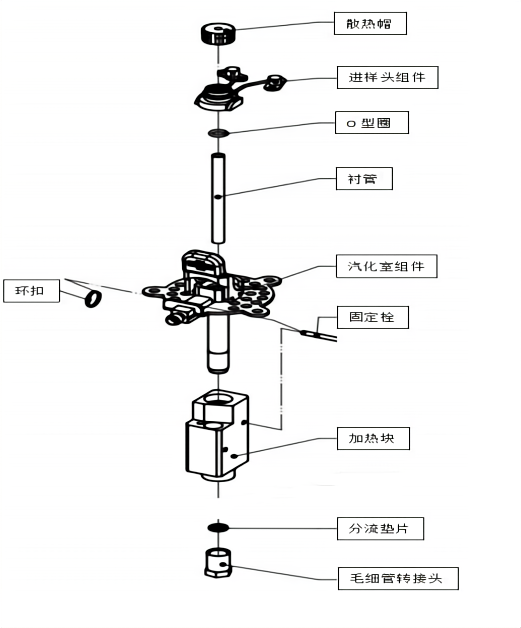 散热帽

进样头组件

O 型圈

衬管

汽化室组件

环扣

固定栓

加热块

分流垫片

毛细管转接头