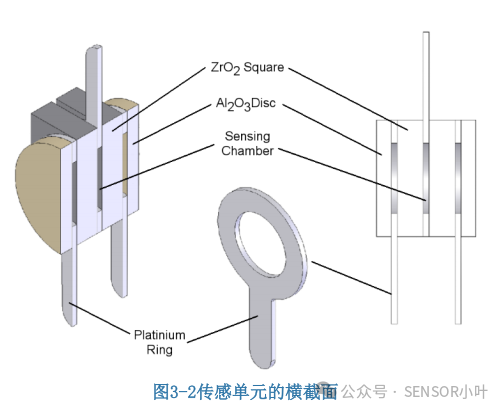 $ZrO_2$ Square

$Al_2O_3$Disc

Sensing Chamber

Platinium Ring

图3-2传感单元的横截面

公众号 · SENSOR小叶