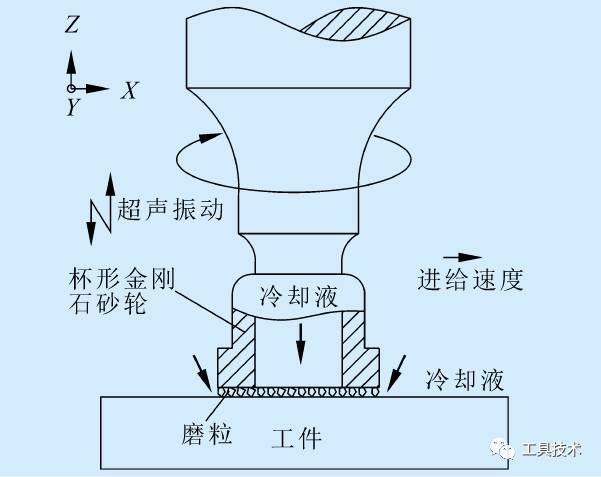 Z
X
Y
超声振动
杯形金刚石砂轮
冷却液
进给速度
冷却液
磨粒
工件
工具技术