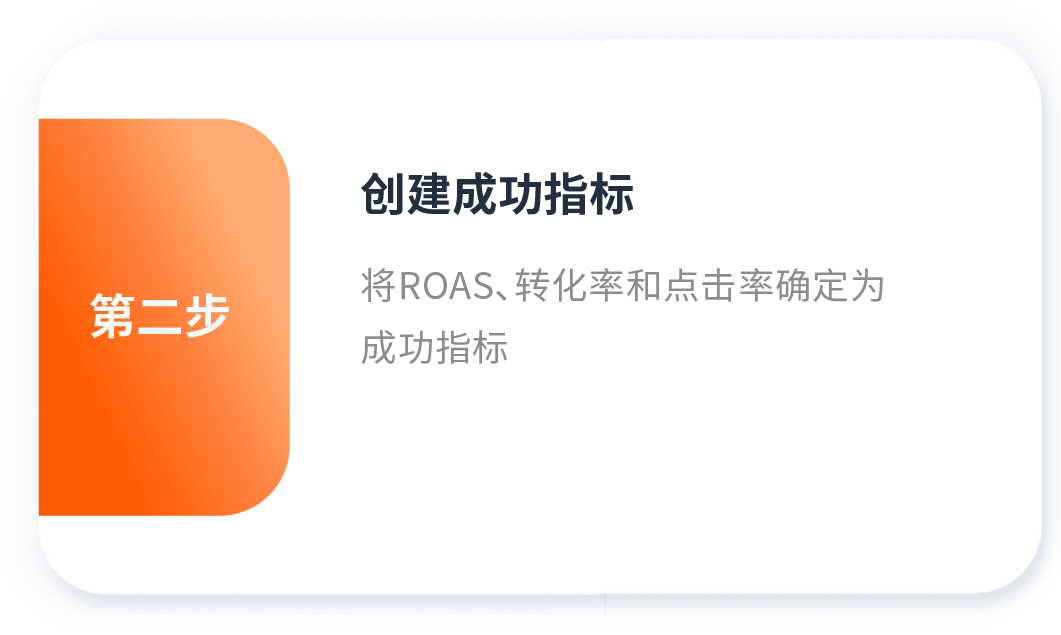 第二步

创建成功指标

将ROAS、转化率和点击率确定为成功指标