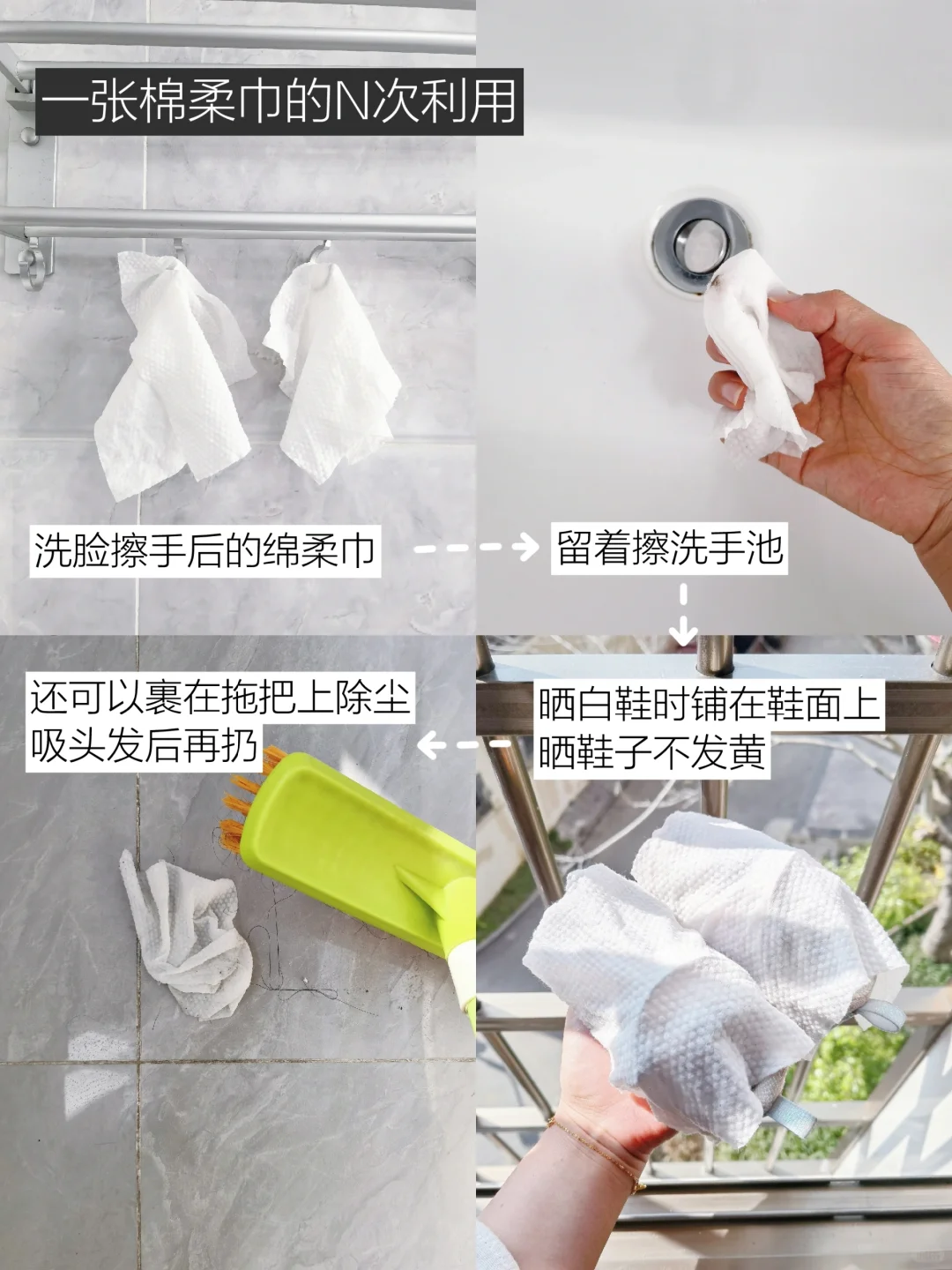 一张棉柔巾的N次利用

洗脸擦手后的绵柔巾

留着擦洗手池

晒白鞋时铺在鞋面上
晒鞋子不发黄

还可以裹在拖把上除尘
吸头发后再扔