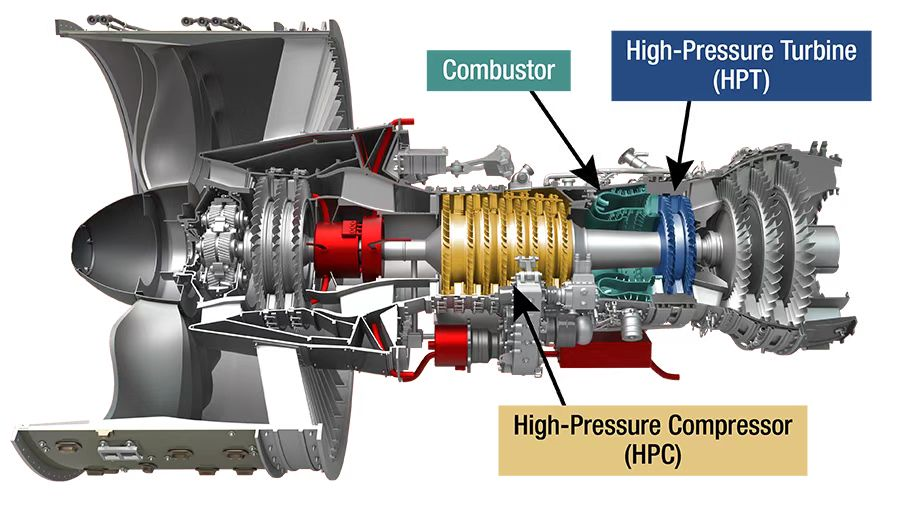 Combustor

High-Pressure Turbine
(HPT)

High-Pressure Compressor
(HPC)