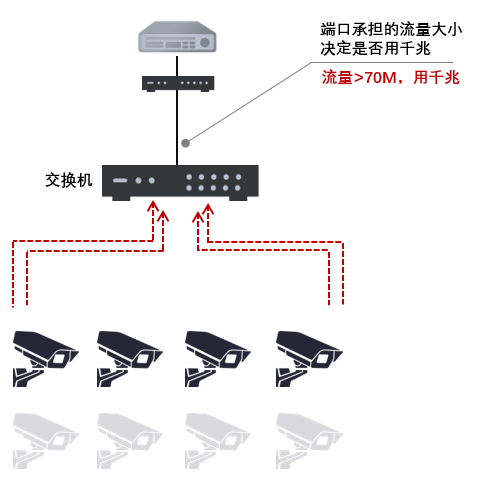 端口承担的流量大小决定是否用千兆

流量>70M，用千兆

交换机